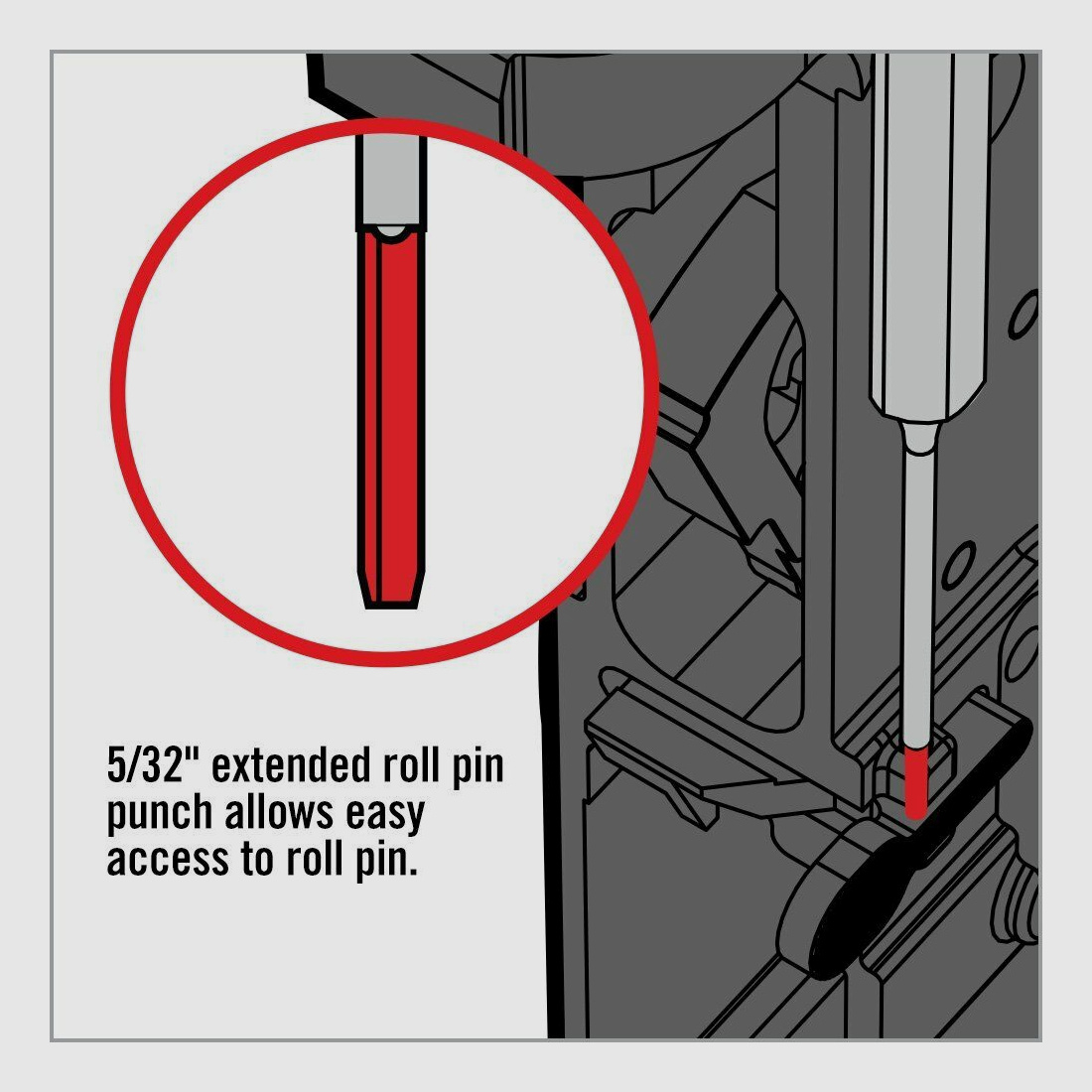 5/32" extended roll pin punch allows easy access to roll pin.