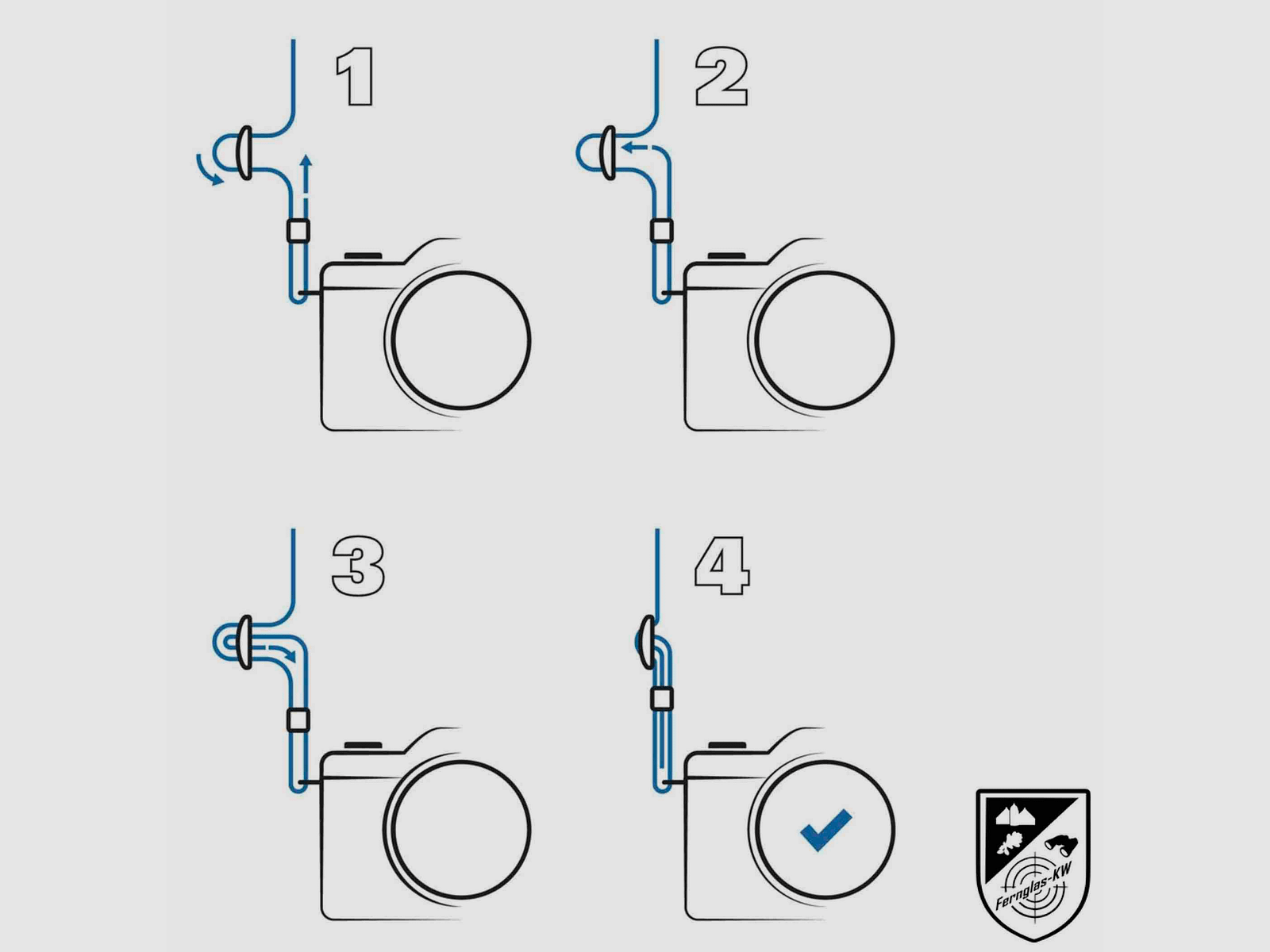 1

2

3

4

Fernglas-KW