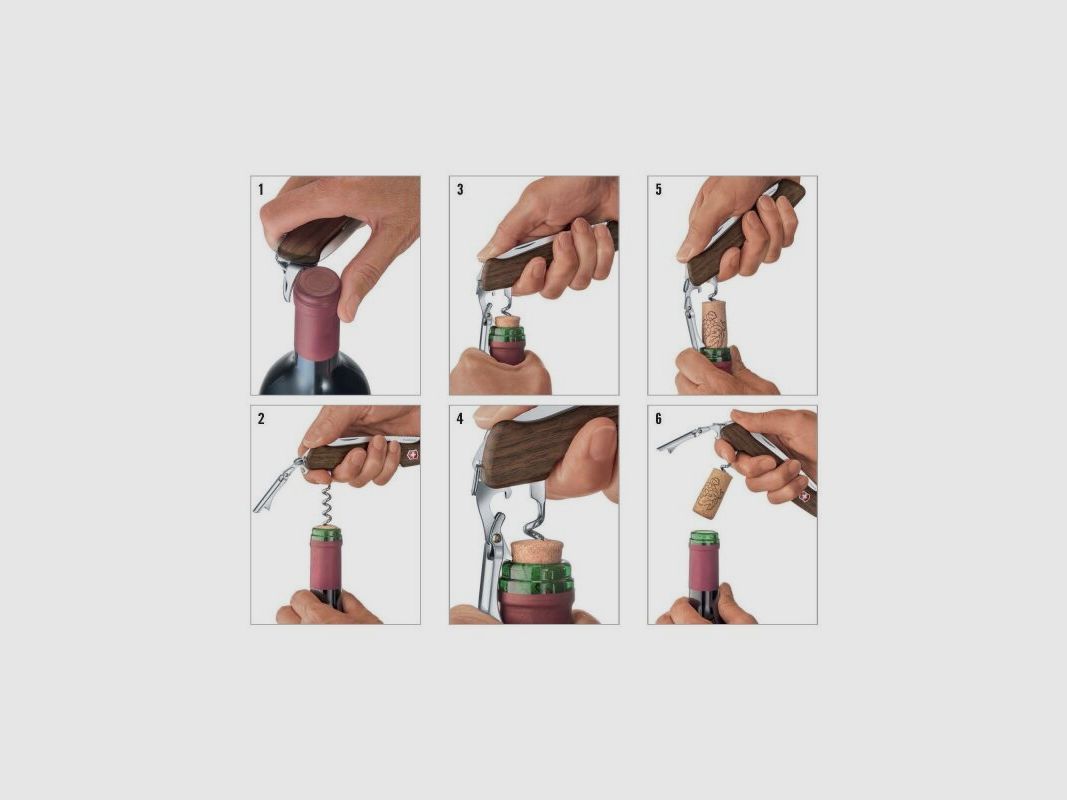 1

3

5

2

4

6