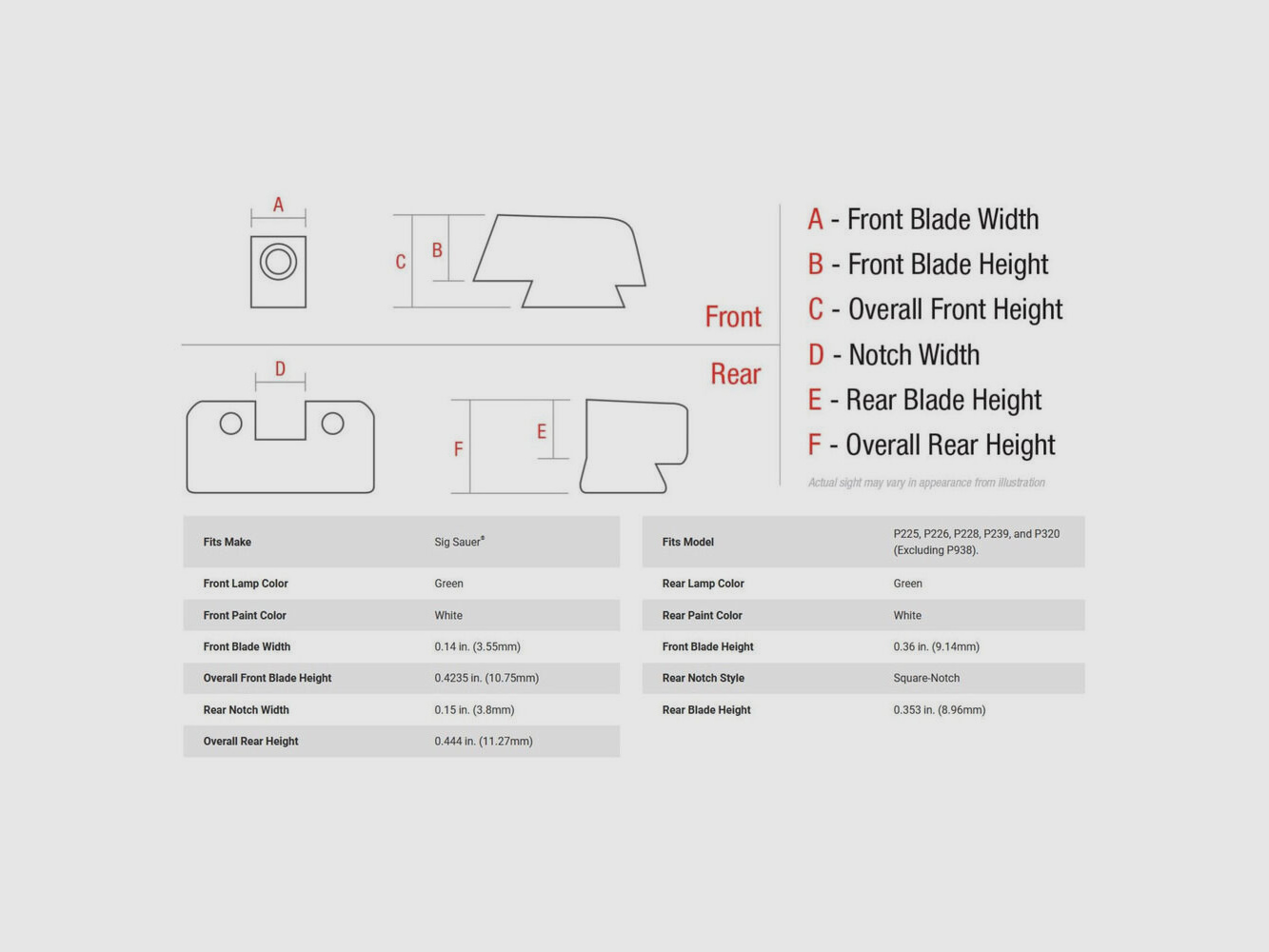 A

C B

Front

D

Rear

F E

A - Front Blade Width
B - Front Blade Height
C - Overall Front Height
D - Notch Width
E - Rear Blade Height
F - Overall Rear Height

Actual sight may vary in appearance from illustration

| Fits Make | Sig Sauer® |
|---|---|
| Front Lamp Color | Green |
| Front Paint Color | White |
| Front Blade Width | 0.14 in. (3.55mm) |
| Overall Front Blade Height | 0.4235 in. (10.75mm) |
| Rear Notch Width | 0.15 in. (3.8mm) |
| Overall Rear Height | 0.444 in. (11.27mm) |

| Fits Model | P225, P226, P228, P239, and P320 (Excluding P938). |
|---|---|
| Rear Lamp Color | Green |
| Rear Paint Color | White |
| Front Blade Height | 0.36 in. (9.14mm) |
| Rear Notch Style | Square-Notch |
| Rear Blade Height | 0.353 in. (8.96mm) |