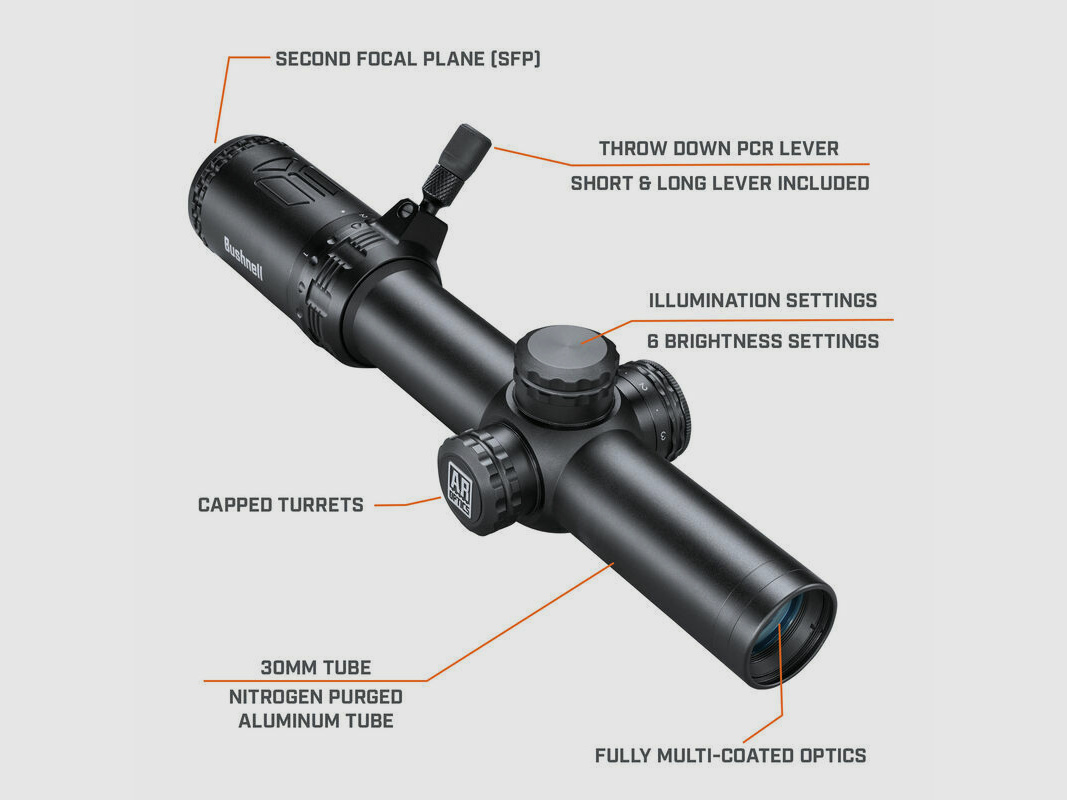 SECOND FOCAL PLANE (SFP)

THROW DOWN PCR LEVER
SHORT & LONG LEVER INCLUDED

Bushnell

ILLUMINATION SETTINGS
6 BRIGHTNESS SETTINGS

AR OPTICS

CAPPED TURRETS

30MM TUBE
NITROGEN PURGED ALUMINUM TUBE

FULLY MULTI-COATED OPTICS