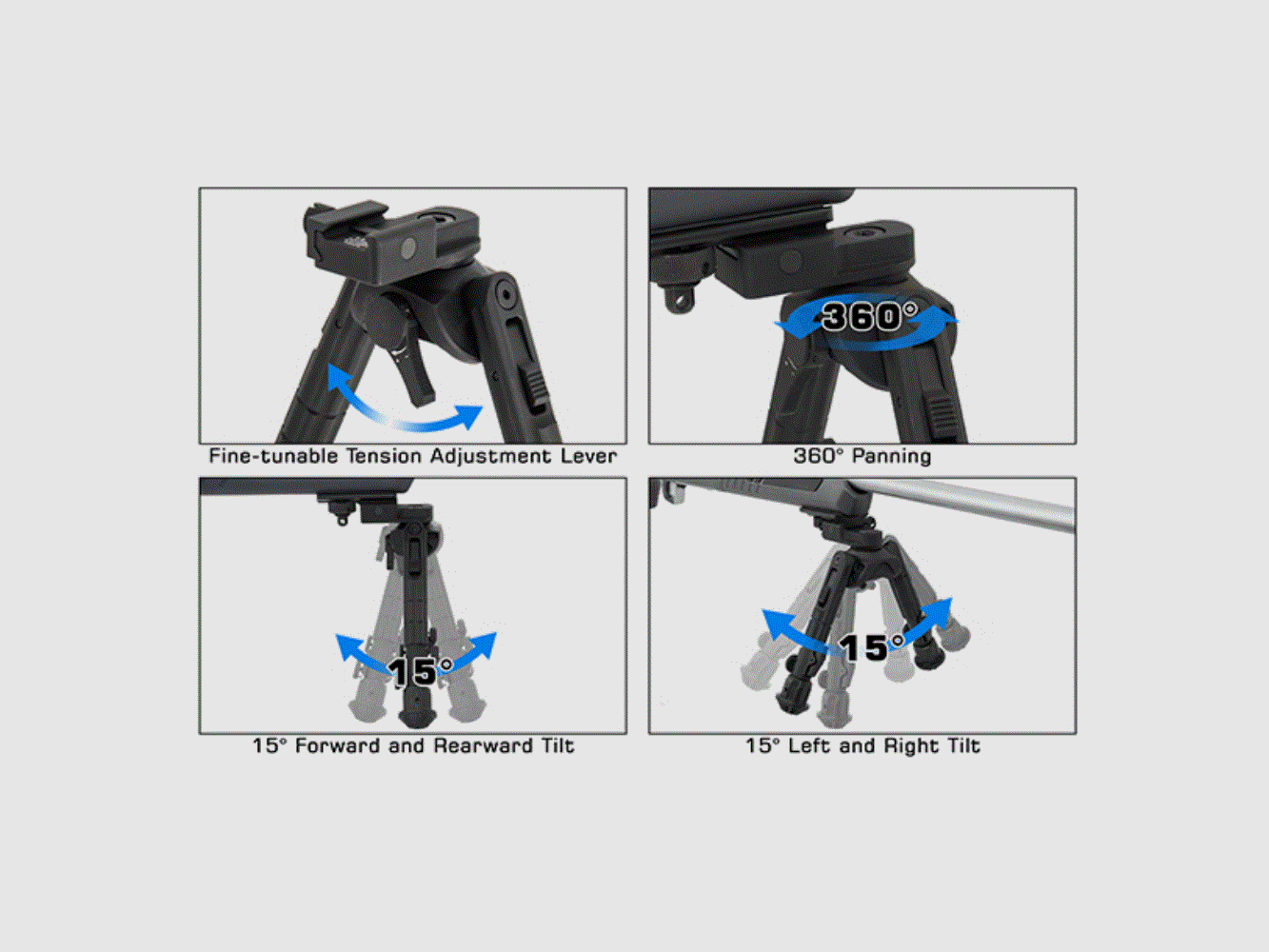 Fine-tunable Tension Adjustment Lever

360°

360° Panning

15°

15° Forward and Rearward Tilt

15°

15° Left and Right Tilt