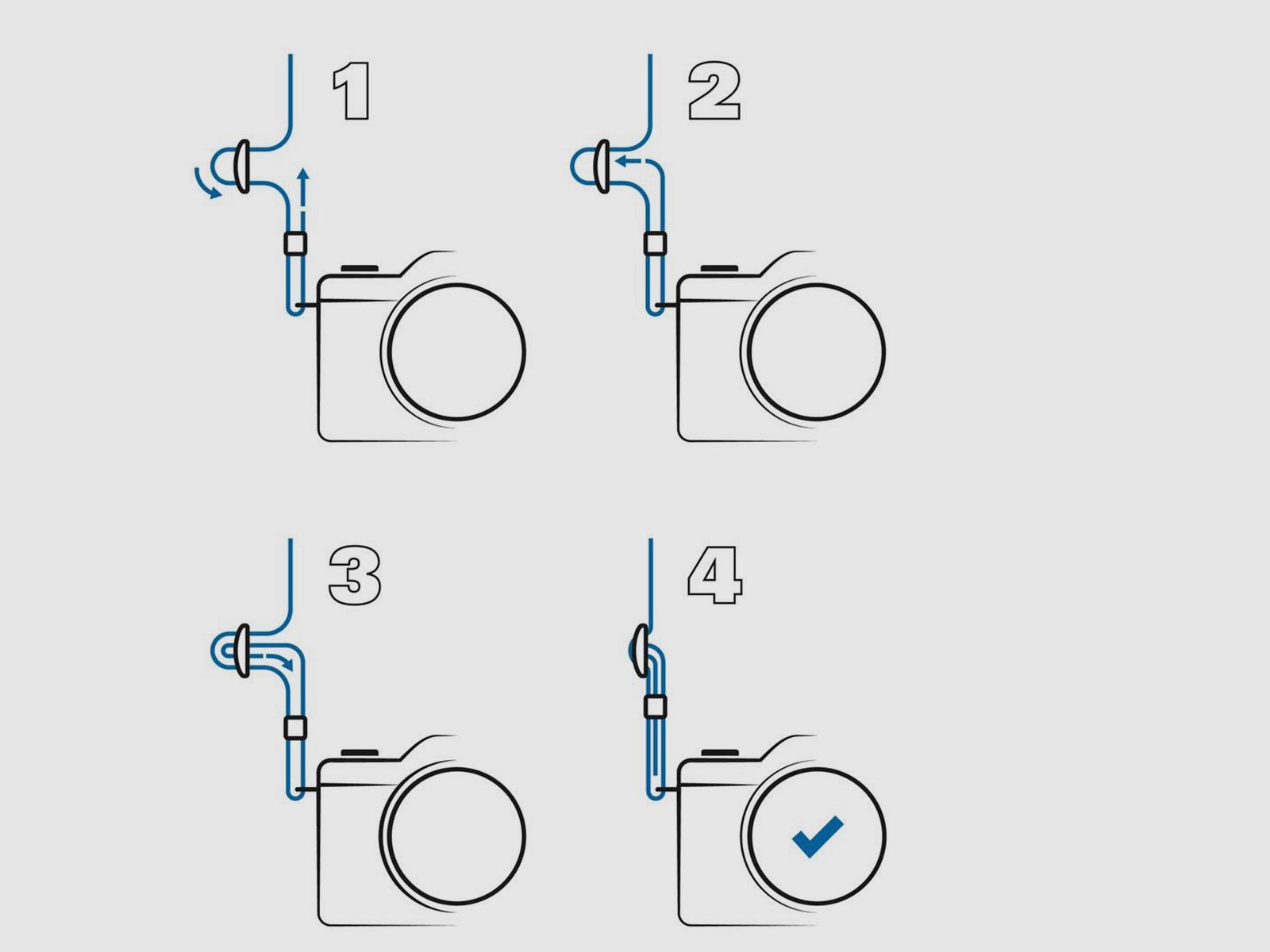 1

2

3

4