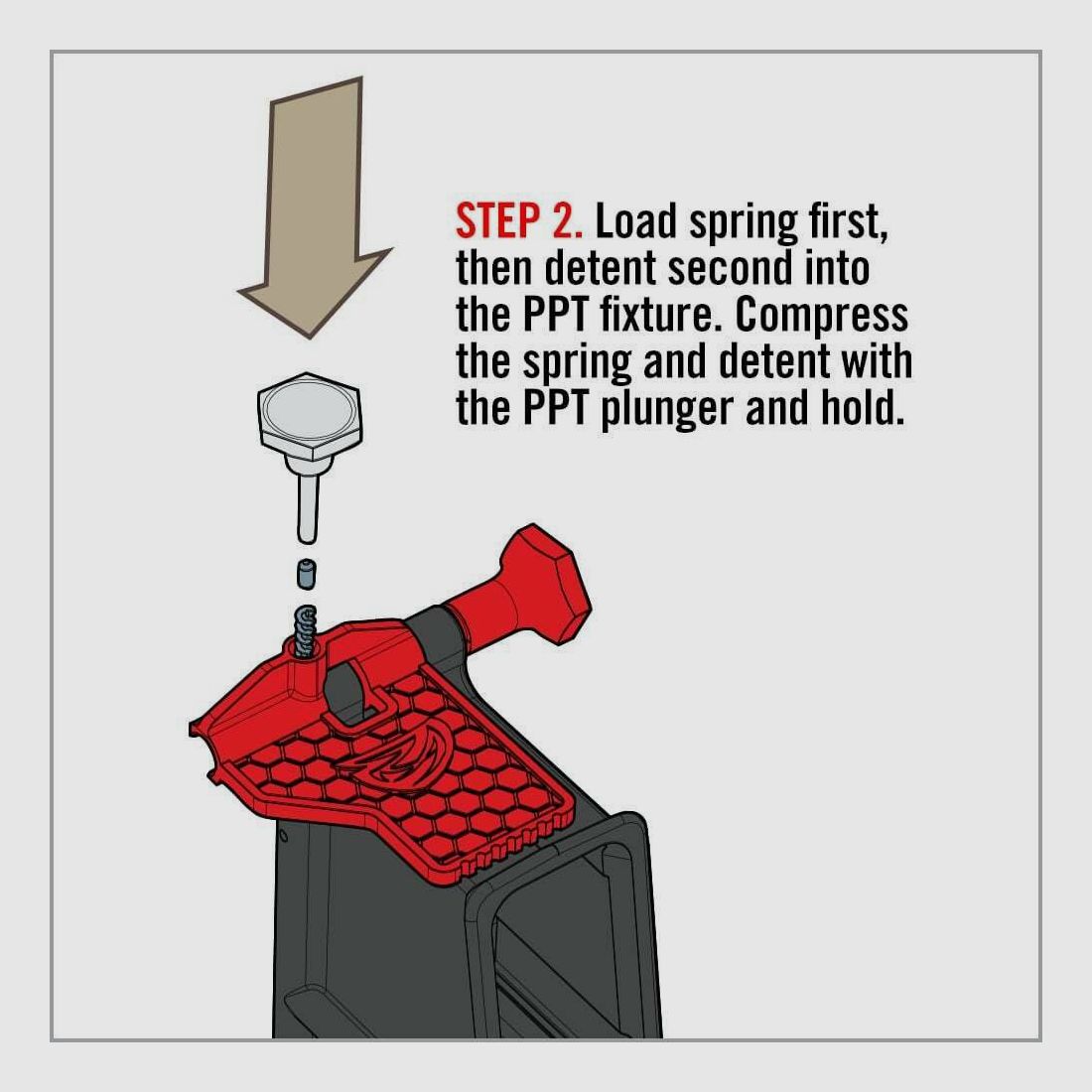 STEP 2. Load spring first, then detent second into the PPT fixture. Compress the spring and detent with the PPT plunger and hold.