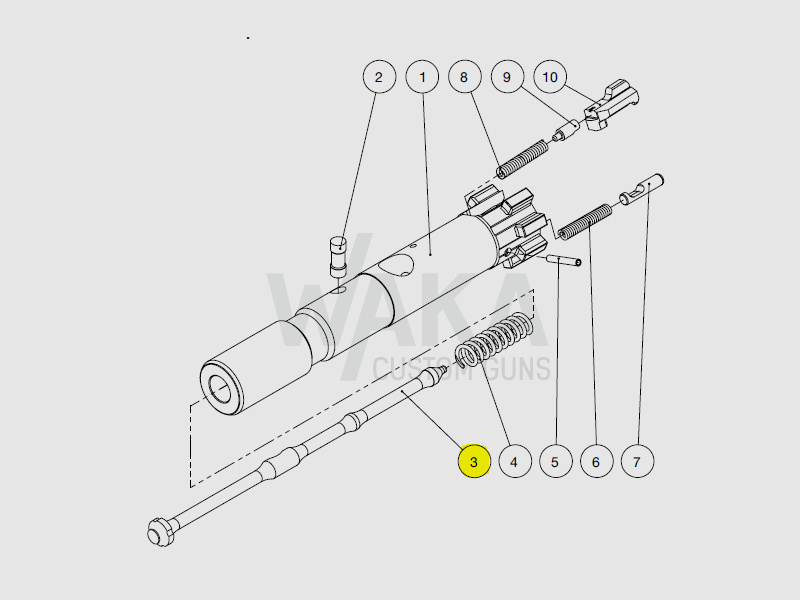 2
1
8
9
10
WAKA
CUSTOM GUNS
3
4
5
6
7