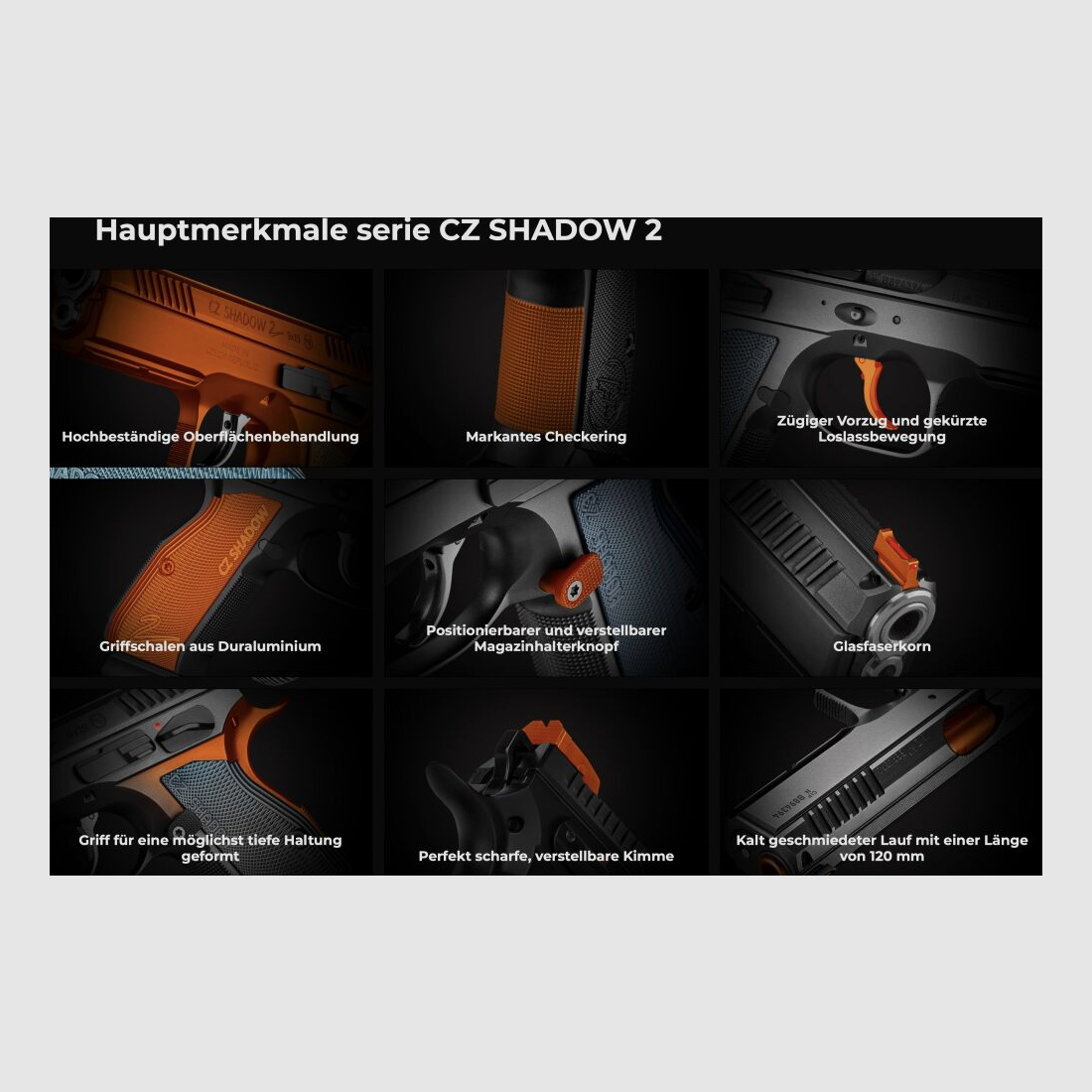 Hauptmerkmale serie CZ SHADOW 2

CZ SHADOW 2

Hochbeständige Oberflächenbehandlung

Markantes Checkering

Zügiger Vorzug und gekürzte Loslassbewegung

CZ SHADOW

Griffschalen aus Duraluminium

Positionierbarer und verstellbarer Magazinhalterknopf

Glasfaserkorn

Griff für eine möglichst tiefe Haltung geformt

Perfekt scharfe, verstellbare Kimme

Kalt geschmiedeter Lauf mit einer Länge von 120 mm