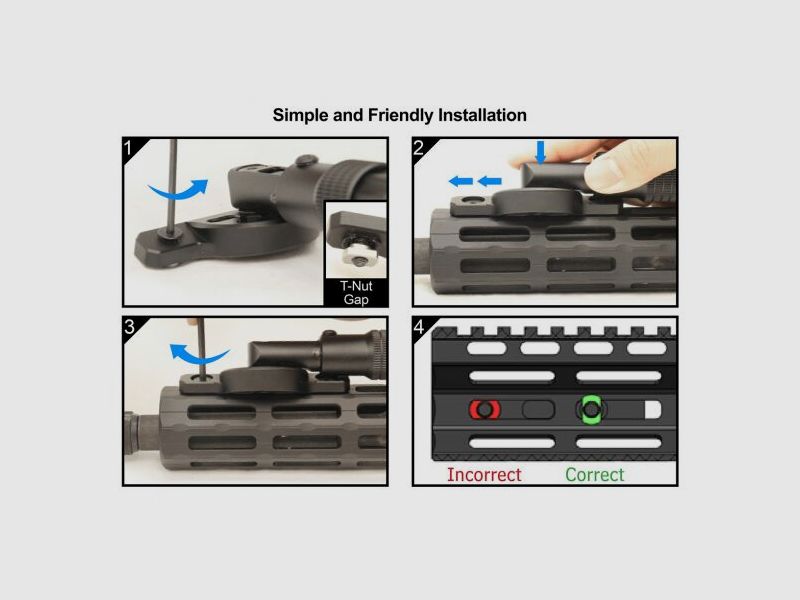 Simple and Friendly Installation

1

T-Nut Gap

2

3

4

Incorrect Correct