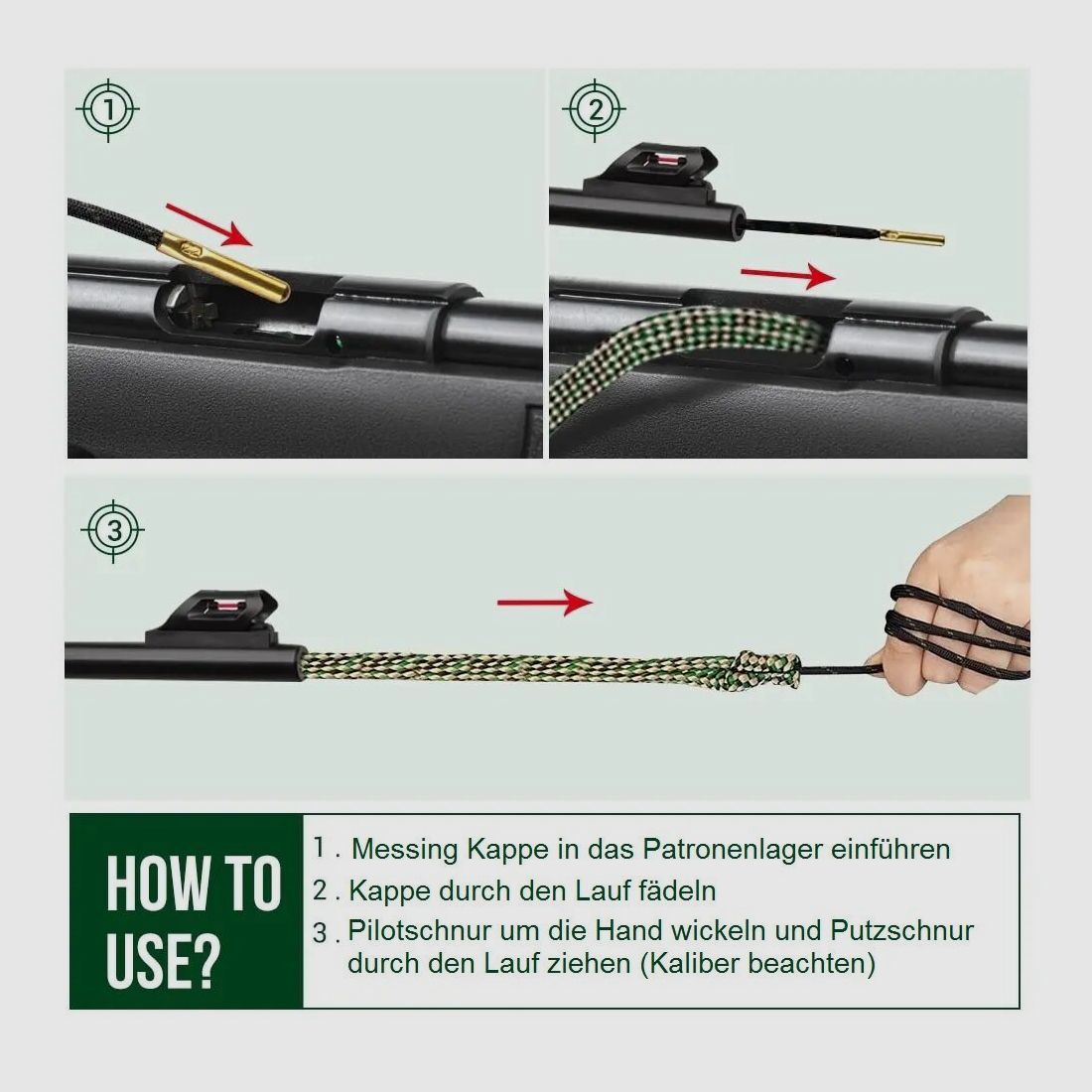 1

2

3

HOW TO USE?

1 . Messing Kappe in das Patronenlager einführen
2 . Kappe durch den Lauf fädeln
3 . Pilotschnur um die Hand wickeln und Putzschnur durch den Lauf ziehen (Kaliber beachten)