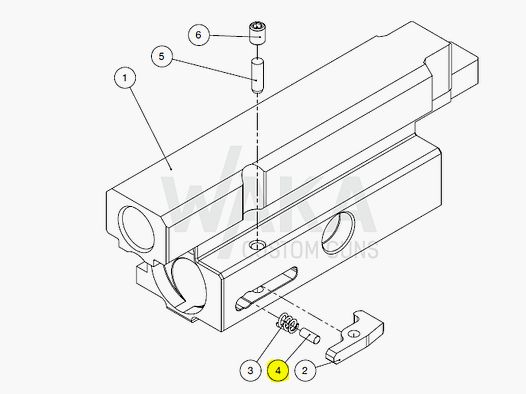 6
5
1
WAKA
CUSTOM GUNS
3
4
2