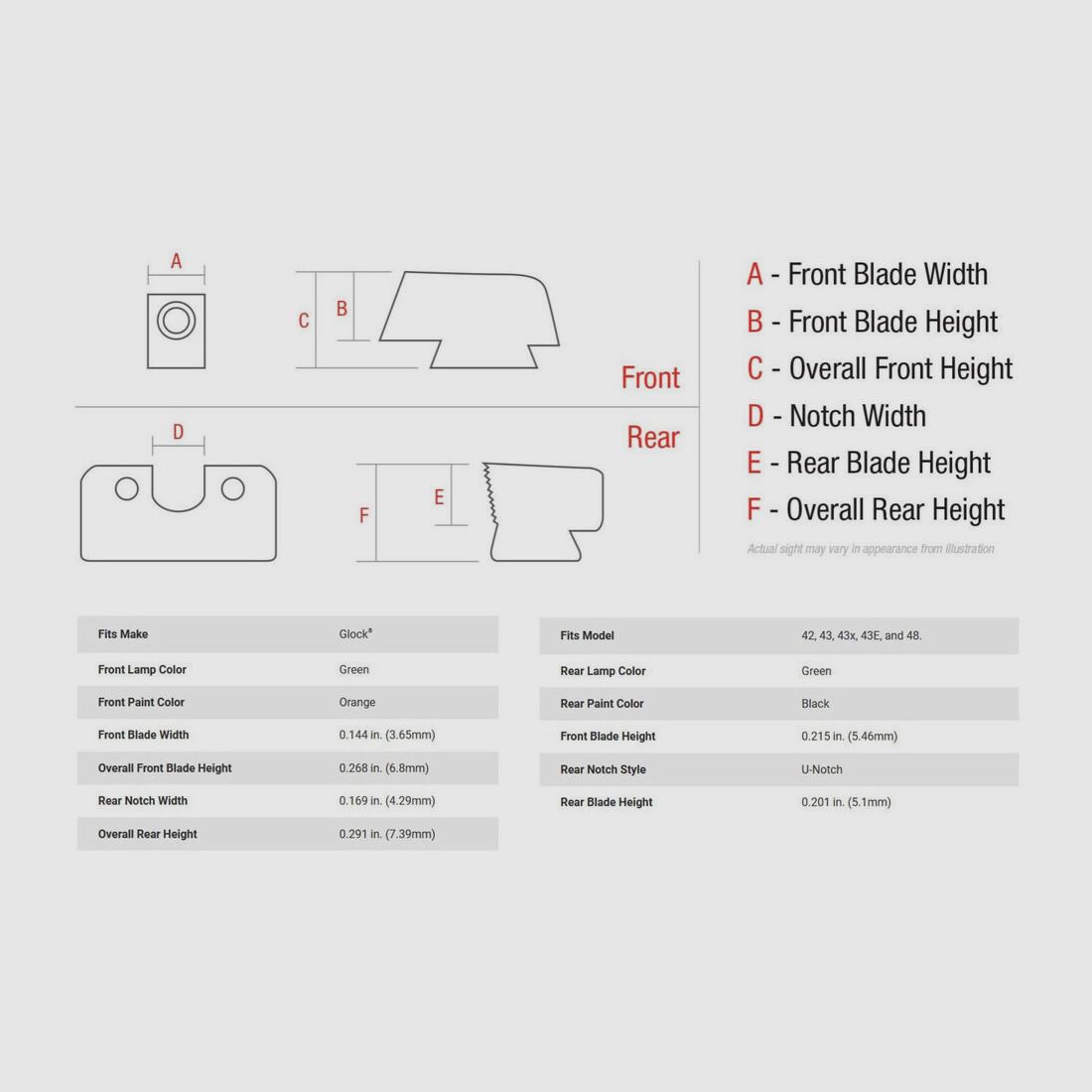 A

C

B

Front

Rear

D

F

E

A - Front Blade Width
B - Front Blade Height
C - Overall Front Height
D - Notch Width
E - Rear Blade Height
F - Overall Rear Height

Actual sight may vary in appearance from illustration

| Fits Make | Glock® |
|---|---|
| Front Lamp Color | Green |
| Front Paint Color | Orange |
| Front Blade Width | 0.144 in. (3.65mm) |
| Overall Front Blade Height | 0.268 in. (6.8mm) |
| Rear Notch Width | 0.169 in. (4.29mm) |
| Overall Rear Height | 0.291 in. (7.39mm) |

| Fits Model | 42, 43, 43x, 43E, and 48. |
|---|---|
| Rear Lamp Color | Green |
| Rear Paint Color | Black |
| Front Blade Height | 0.215 in. (5.46mm) |
| Rear Notch Style | U-Notch |
| Rear Blade Height | 0.201 in. (5.1mm) |