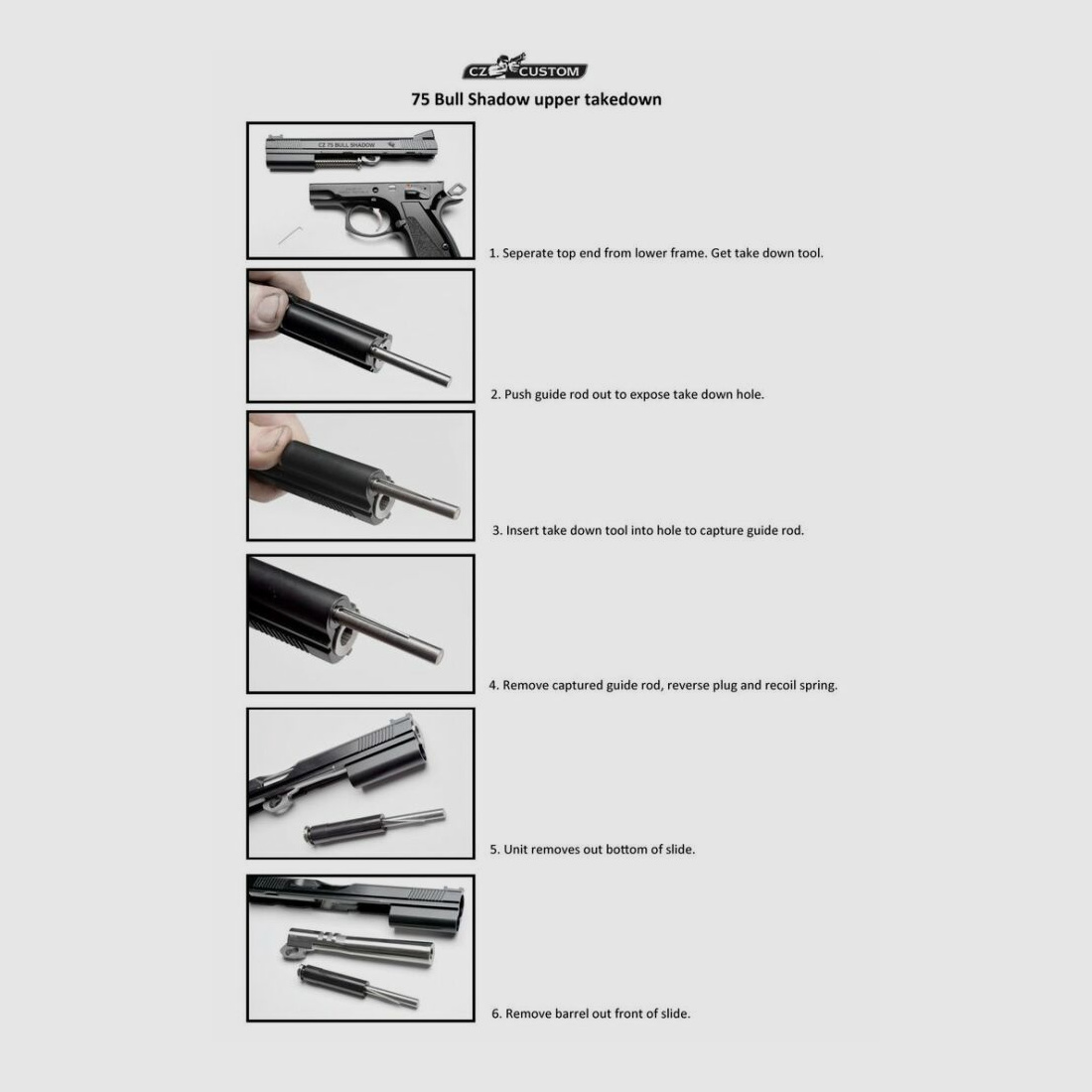 CZ CUSTOM

75 Bull Shadow upper takedown

CZ 75 BULL SHADOW

1. Seperate top end from lower frame. Get take down tool.

2. Push guide rod out to expose take down hole.

3. Insert take down tool into hole to capture guide rod.

4. Remove captured guide rod, reverse plug and recoil spring.

5. Unit removes out bottom of slide.

6. Remove barrel out front of slide.