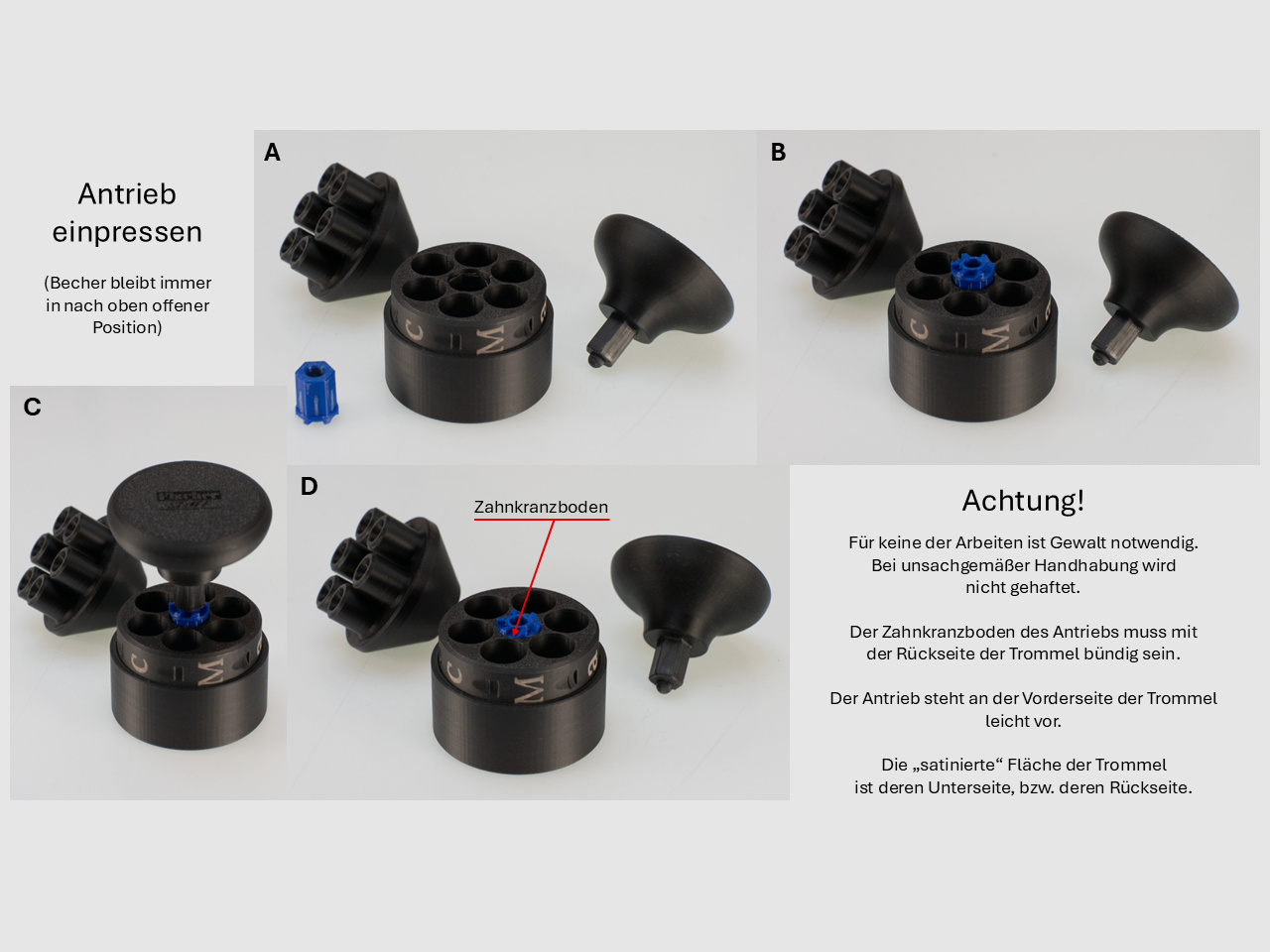 Antrieb einpressen

(Becher bleibt immer in nach oben offener Position)

A

B

C

D

Zahnkranzboden

Achtung!

Für keine der Arbeiten ist Gewalt notwendig. Bei unsachgemäßer Handhabung wird nicht gehaftet.

Der Zahnkranzboden des Antriebs muss mit der Rückseite der Trommel bündig sein.

Der Antrieb steht an der Vorderseite der Trommel leicht vor.

Die „satinierte“ Fläche der Trommel ist deren Unterseite, bzw. deren Rückseite.