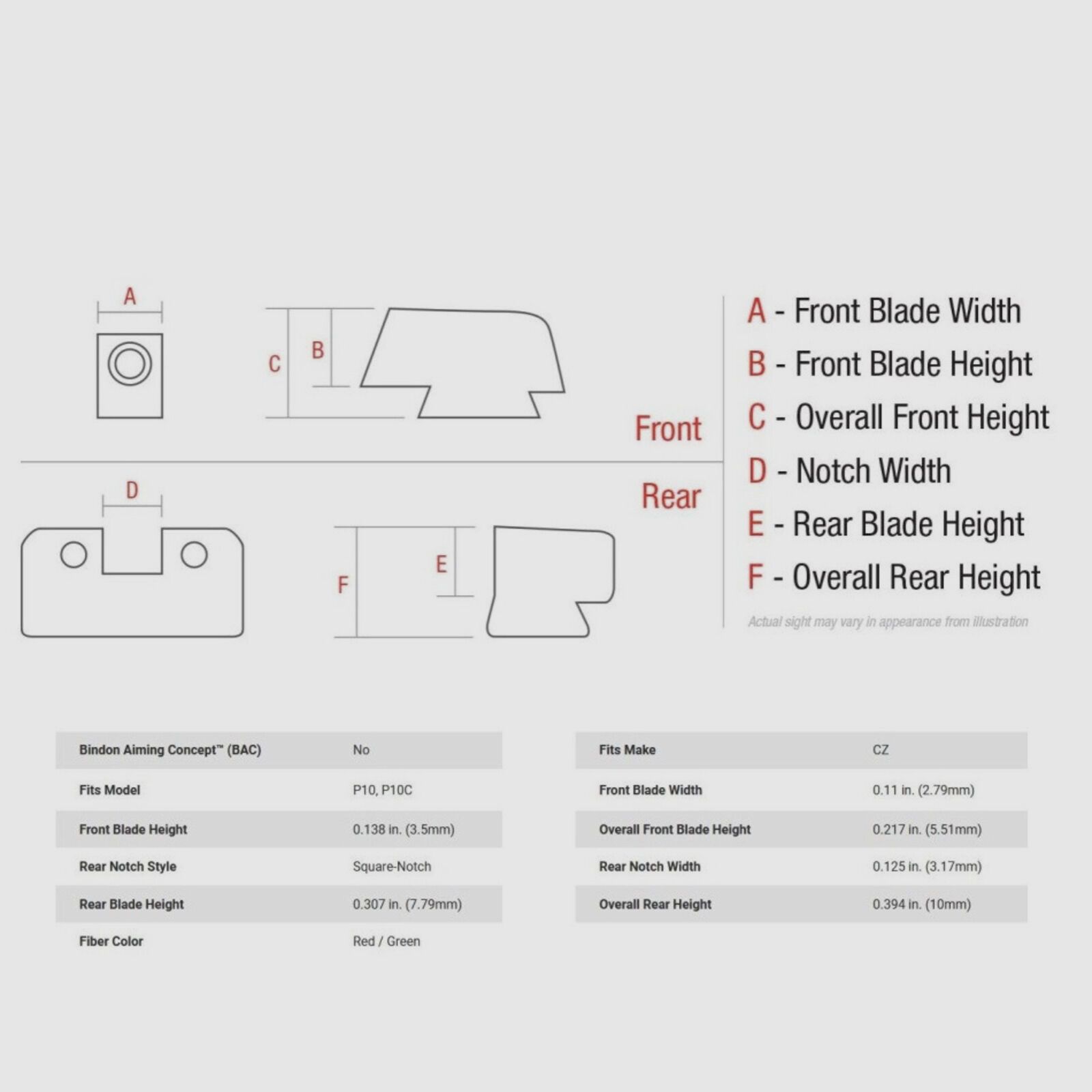 A

C B

Front

D

Rear

F E

A - Front Blade Width
B - Front Blade Height
C - Overall Front Height
D - Notch Width
E - Rear Blade Height
F - Overall Rear Height

Actual sight may vary in appearance from illustration

| Bindon Aiming Concept™ (BAC) | No |
|---|---|
| Fits Model | P10, P10C |
| Front Blade Height | 0.138 in. (3.5mm) |
| Rear Notch Style | Square-Notch |
| Rear Blade Height | 0.307 in. (7.79mm) |
| Fiber Color | Red / Green |

| Fits Make | CZ |
|---|---|
| Front Blade Width | 0.11 in. (2.79mm) |
| Overall Front Blade Height | 0.217 in. (5.51mm) |
| Rear Notch Width | 0.125 in. (3.17mm) |
| Overall Rear Height | 0.394 in. (10mm) |