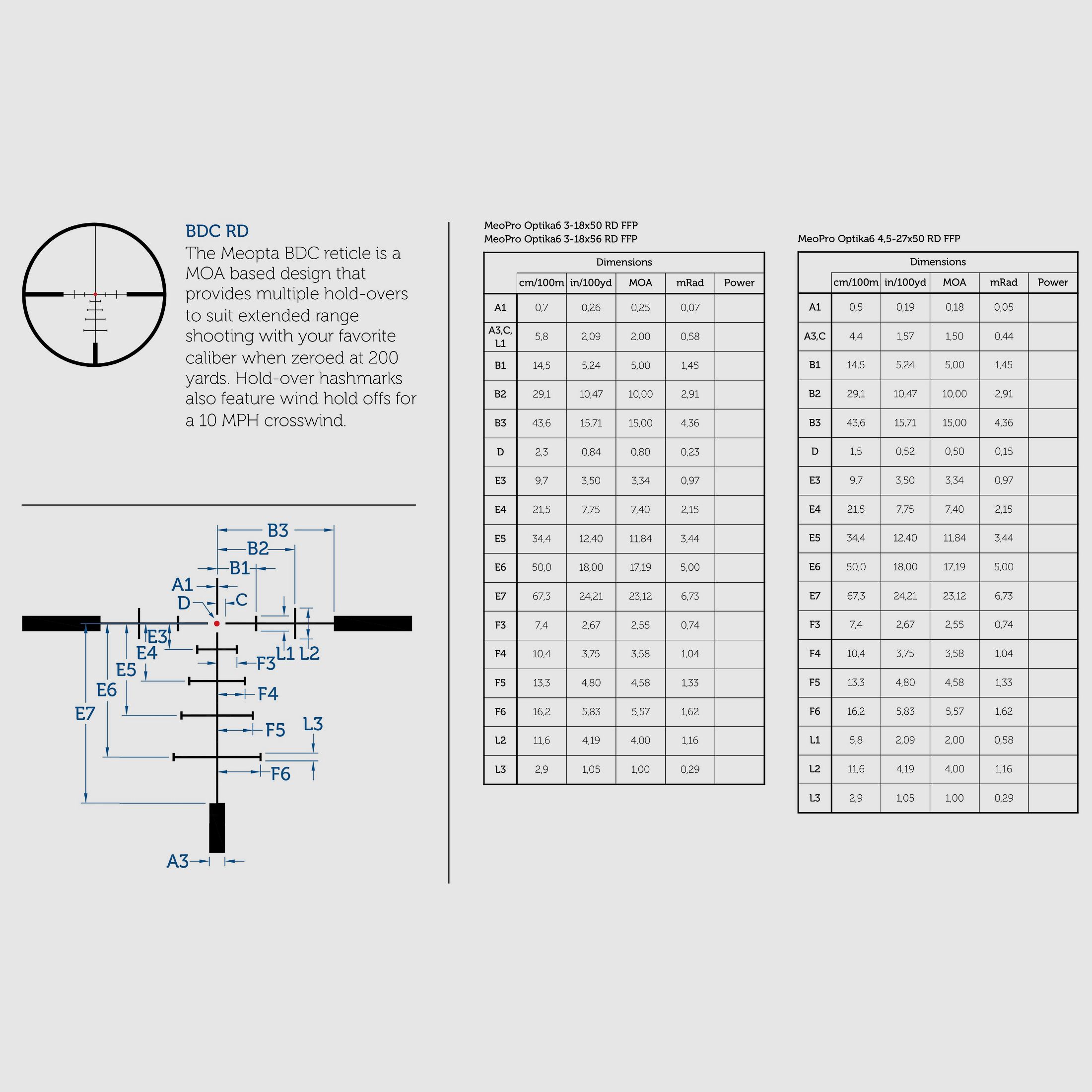 BDC RD

The Meopta BDC reticle is a MOA based design that provides multiple hold-overs to suit extended range shooting with your favorite caliber when zeroed at 200 yards. Hold-over hashmarks also feature wind hold offs for a 10 MPH crosswind.

B3
B2
B1
A1
D
C
E3
E4
E5
E6
E7
L1
L2
F3
F4
F5
L3
F6
A3

MeoPro Optika6 3-18x50 RD FFP
MeoPro Optika6 3-18x56 RD FFP

| | Dimensions | | | | |
|---|---|---|---|---|---|
| | cm/100m | in/100yd | MOA | mRad | Power |
| A1 | 0,7 | 0,26 | 0,25 | 0,07 | |
| A3,C, L1 | 5,8 | 2,09 | 2,00 | 0,58 | |
| B1 | 14,5 | 5,24 | 5,00 | 1,45 | |
| B2 | 29,1 | 10,47 | 10,00 | 2,91 | |
| B3 | 43,6 | 15,71 | 15,00 | 4,36 | |
| D | 2,3 | 0,84 | 0,80 | 0,23 | |
| E3 | 9,7 | 3,50 | 3,34 | 0,97 | |
| E4 | 21,5 | 7,75 | 7,40 | 2,15 | |
| E5 | 34,4 | 12,40 | 11,84 | 3,44 | |
| E6 | 50,0 | 18,00 | 17,19 | 5,00 | |
| E7 | 67,3 | 24,21 | 23,12 | 6,73 | |
| F3 | 7,4 | 2,67 | 2,55 | 0,74 | |
| F4 | 10,4 | 3,75 | 3,58 | 1,04 | |
| F5 | 13,3 | 4,80 | 4,58 | 1,33 | |
| F6 | 16,2 | 5,83 | 5,57 | 1,62 | |
| L2 | 11,6 | 4,19 | 4,00 | 1,16 | |
| L3 | 2,9 | 1,05 | 1,00 | 0,29 | |

MeoPro Optika6 4,5-27x50 RD FFP

| | Dimensions | | | | |
|---|---|---|---|---|---|
| | cm/100m | in/100yd | MOA | mRad | Power |
| A1 | 0,5 | 0,19 | 0,18 | 0,05 | |
| A3,C | 4,4 | 1,57 | 1,50 | 0,44 | |
| B1 | 14,5 | 5,24 | 5,00 | 1,45 | |
| B2 | 29,1 | 10,47 | 10,00 | 2,91 | |
| B3 | 43,6 | 15,71 | 15,00 | 4,36 | |
| D | 1,5 | 0,52 | 0,50 | 0,15 | |
| E3 | 9,7 | 3,50 | 3,34 | 0,97 | |
| E4 | 21,5 | 7,75 | 7,40 | 2,15 | |
| E5 | 34,4 | 12,40 | 11,84 | 3,44 | |
| E6 | 50,0 | 18,00 | 17,19 | 5,00 | |
| E7 | 67,3 | 24,21 | 23,12 | 6,73 | |
| F3 | 7,4 | 2,67 | 2,55 | 0,74 | |
| F4 | 10,4 | 3,75 | 3,58 | 1,04 | |
| F5 | 13,3 | 4,80 | 4,58 | 1,33 | |
| F6 | 16,2 | 5,83 | 5,57 | 1,62 | |
| L1 | 5,8 | 2,09 | 2,00 | 0,58 | |
| L2 | 11,6 | 4,19 | 4,00 | 1,16 | |
| L3 | 2,9 | 1,05 | 1,00 | 0,29 | |