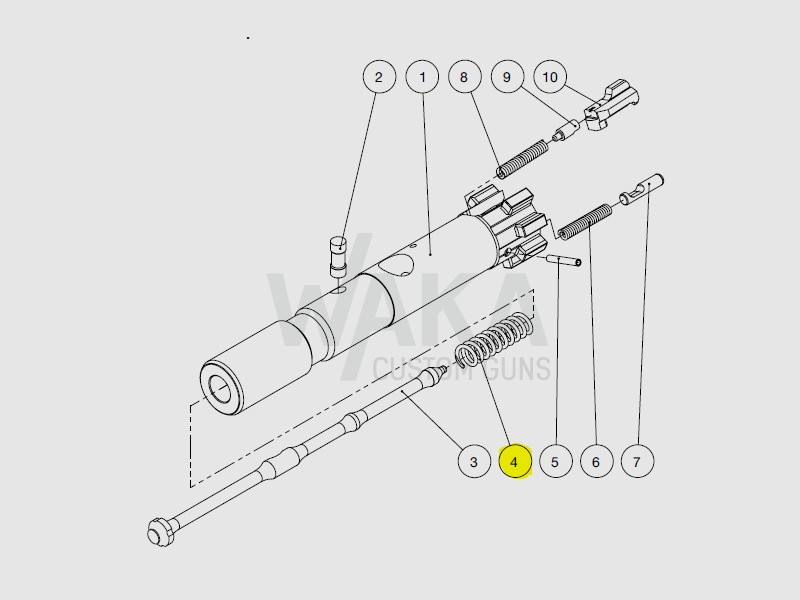 2
1
8
9
10
WAKA
CUSTOM GUNS
3
4
5
6
7