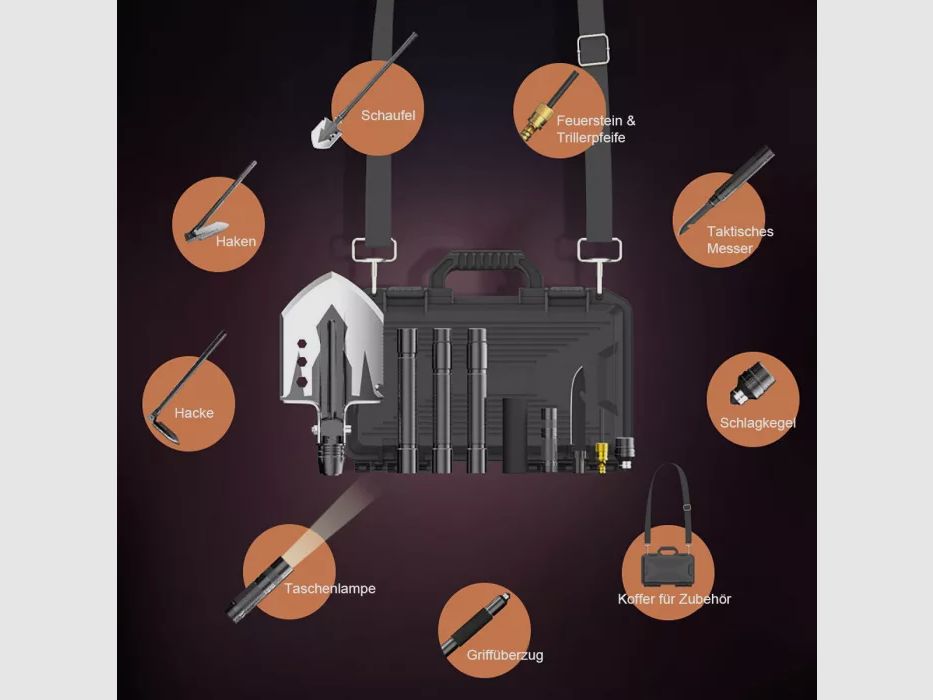 Schaufel

Feuerstein & Trillerpfeife

Haken

Taktisches Messer

Hacke

Schlagkegel

Taschenlampe

Koffer für Zubehör

Griffüberzug