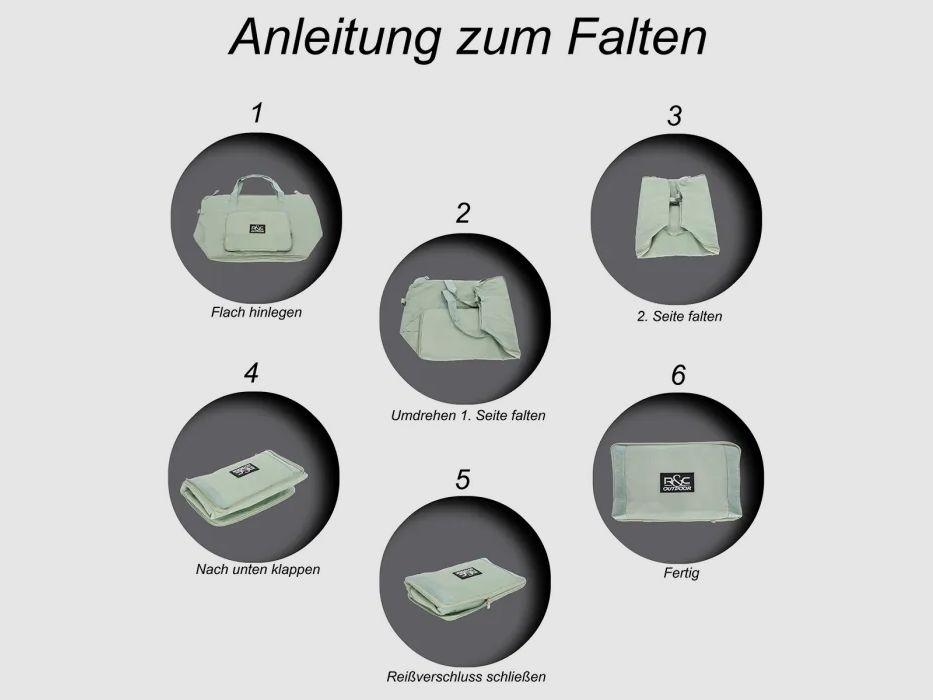 Anleitung zum Falten

1

R&C

Flach hinlegen

2

Umdrehen 1. Seite falten

3

2. Seite falten

4

Nach unten klappen

5

Reißverschluss schließen

6

R&C OUTDOOR

Fertig