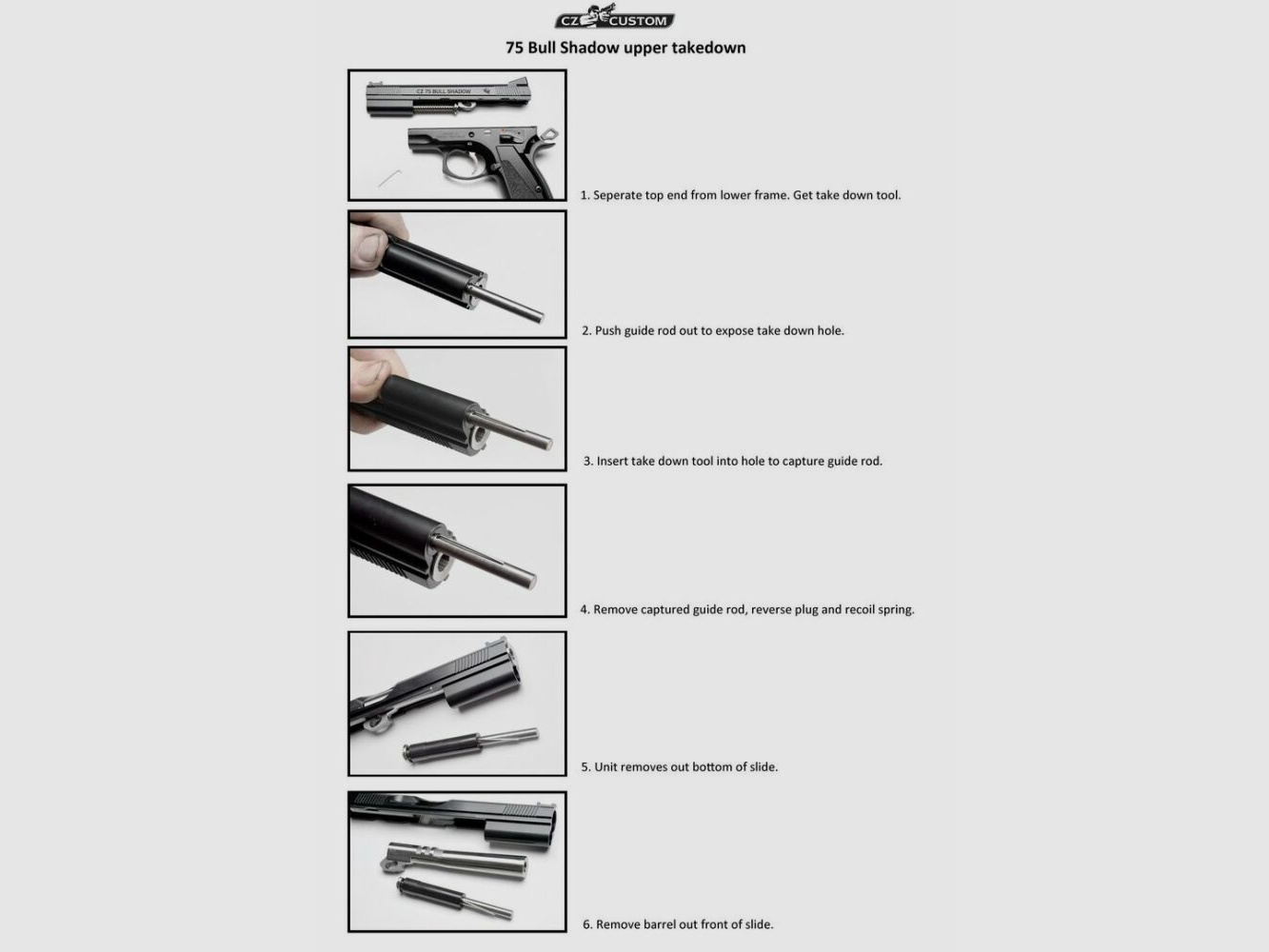 CZ CUSTOM

75 Bull Shadow upper takedown

CZ 75 BULL SHADOW

1. Seperate top end from lower frame. Get take down tool.

2. Push guide rod out to expose take down hole.

3. Insert take down tool into hole to capture guide rod.

4. Remove captured guide rod, reverse plug and recoil spring.

5. Unit removes out bottom of slide.

6. Remove barrel out front of slide.