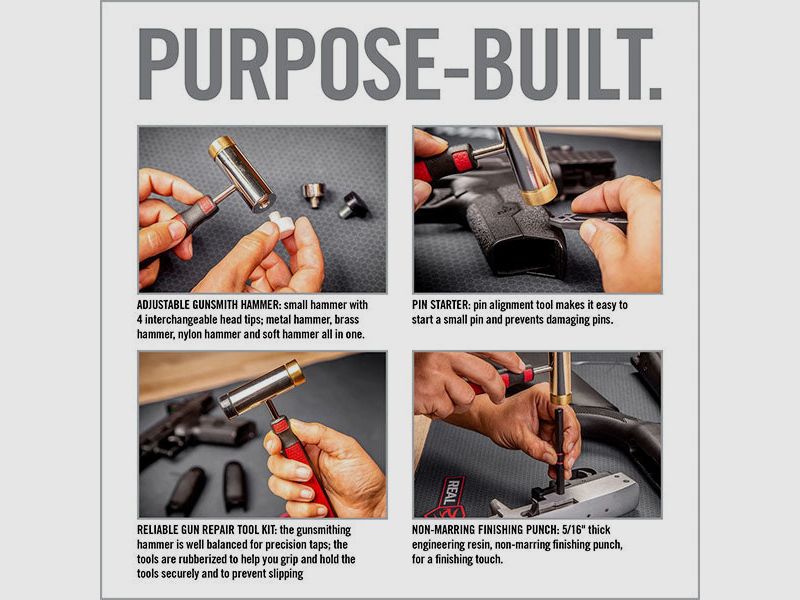 PURPOSE-BUILT.

ADJUSTABLE GUNSMITH HAMMER: small hammer with 4 interchangeable head tips; metal hammer, brass hammer, nylon hammer and soft hammer all in one.

PIN STARTER: pin alignment tool makes it easy to start a small pin and prevents damaging pins.

RELIABLE GUN REPAIR TOOL KIT: the gunsmithing hammer is well balanced for precision taps; the tools are rubberized to help you grip and hold the tools securely and to prevent slipping

NON-MARRING FINISHING PUNCH: 5/16" thick engineering resin, non-marring finishing punch, for a finishing touch.