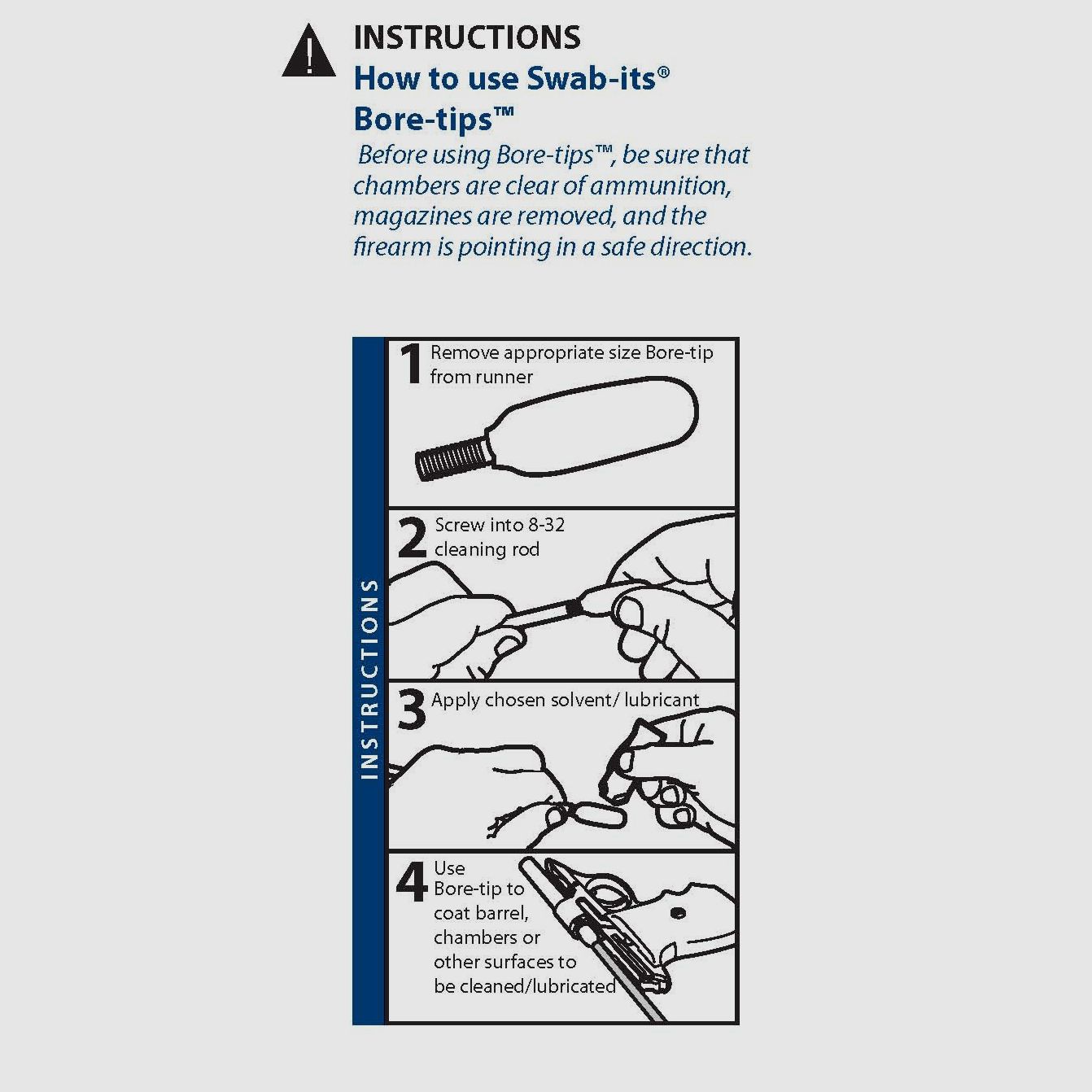 INSTRUCTIONS
How to use Swab-its®
Bore-tips™

Before using Bore-tips™, be sure that chambers are clear of ammunition, magazines are removed, and the firearm is pointing in a safe direction.

INSTRUCTIONS

1 Remove appropriate size Bore-tip from runner

2 Screw into 8-32 cleaning rod

3 Apply chosen solvent/ lubricant

4 Use Bore-tip to coat barrel, chambers or other surfaces to be cleaned/lubricated