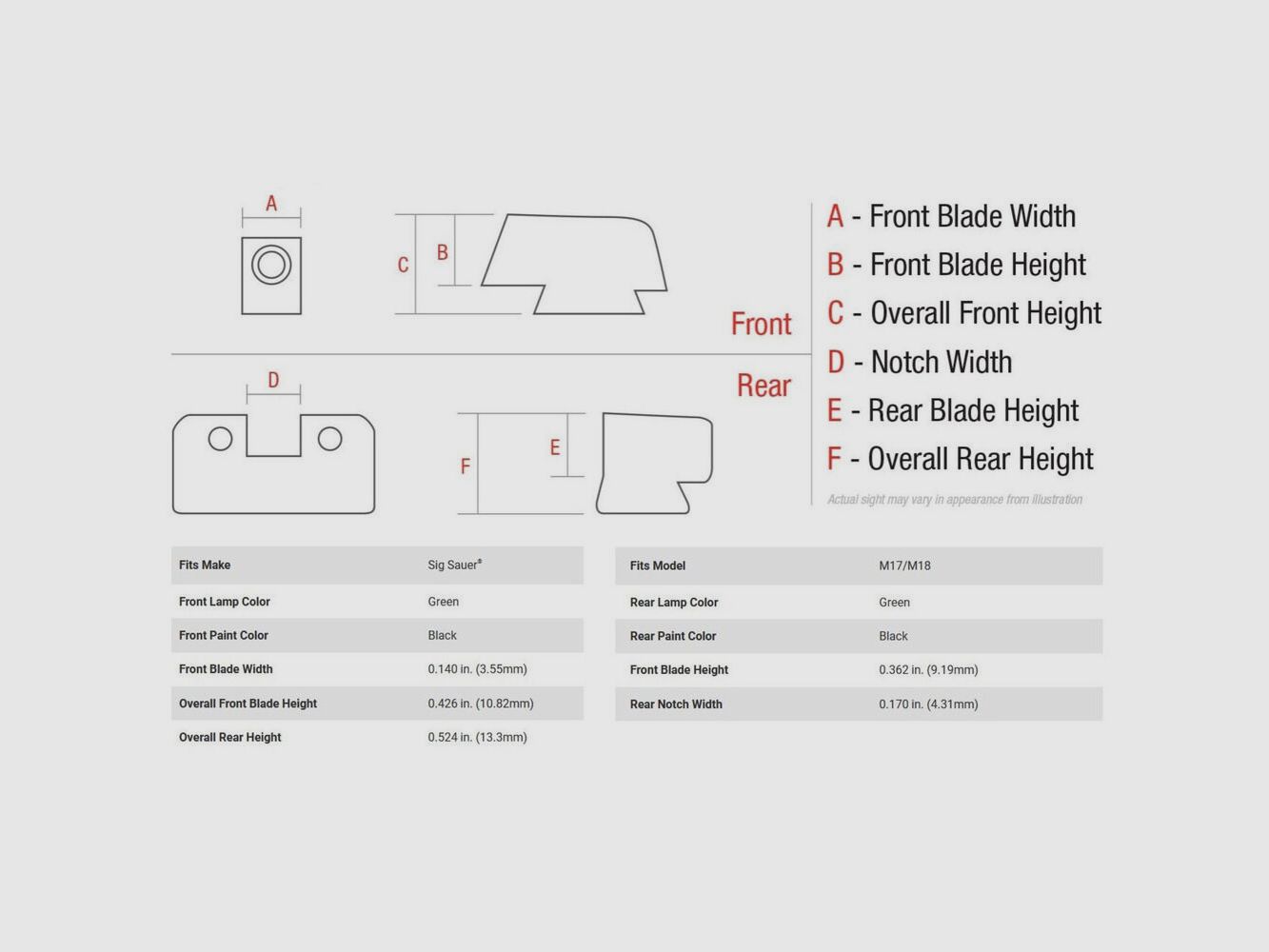 A

C B

Front

D

Rear

F E

A - Front Blade Width
B - Front Blade Height
C - Overall Front Height
D - Notch Width
E - Rear Blade Height
F - Overall Rear Height

Actual sight may vary in appearance from illustration

| Fits Make | Sig Sauer® |
|---|---|
| Front Lamp Color | Green |
| Front Paint Color | Black |
| Front Blade Width | 0.140 in. (3.55mm) |
| Overall Front Blade Height | 0.426 in. (10.82mm) |
| Overall Rear Height | 0.524 in. (13.3mm) |

| Fits Model | M17/M18 |
|---|---|
| Rear Lamp Color | Green |
| Rear Paint Color | Black |
| Front Blade Height | 0.362 in. (9.19mm) |
| Rear Notch Width | 0.170 in. (4.31mm) |