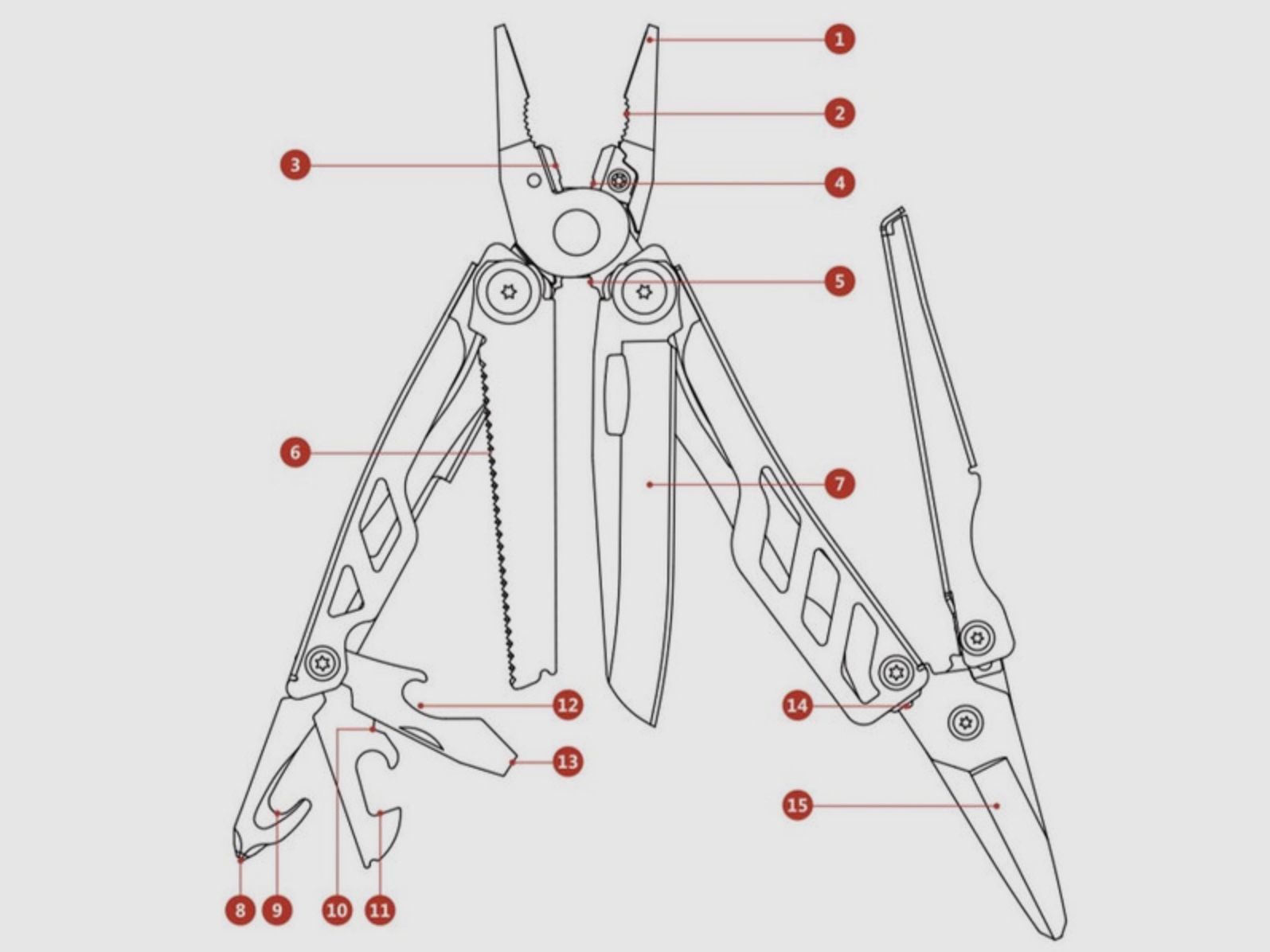 1
2
3
4
5
6
7
12
13
14
15
8
9
10
11