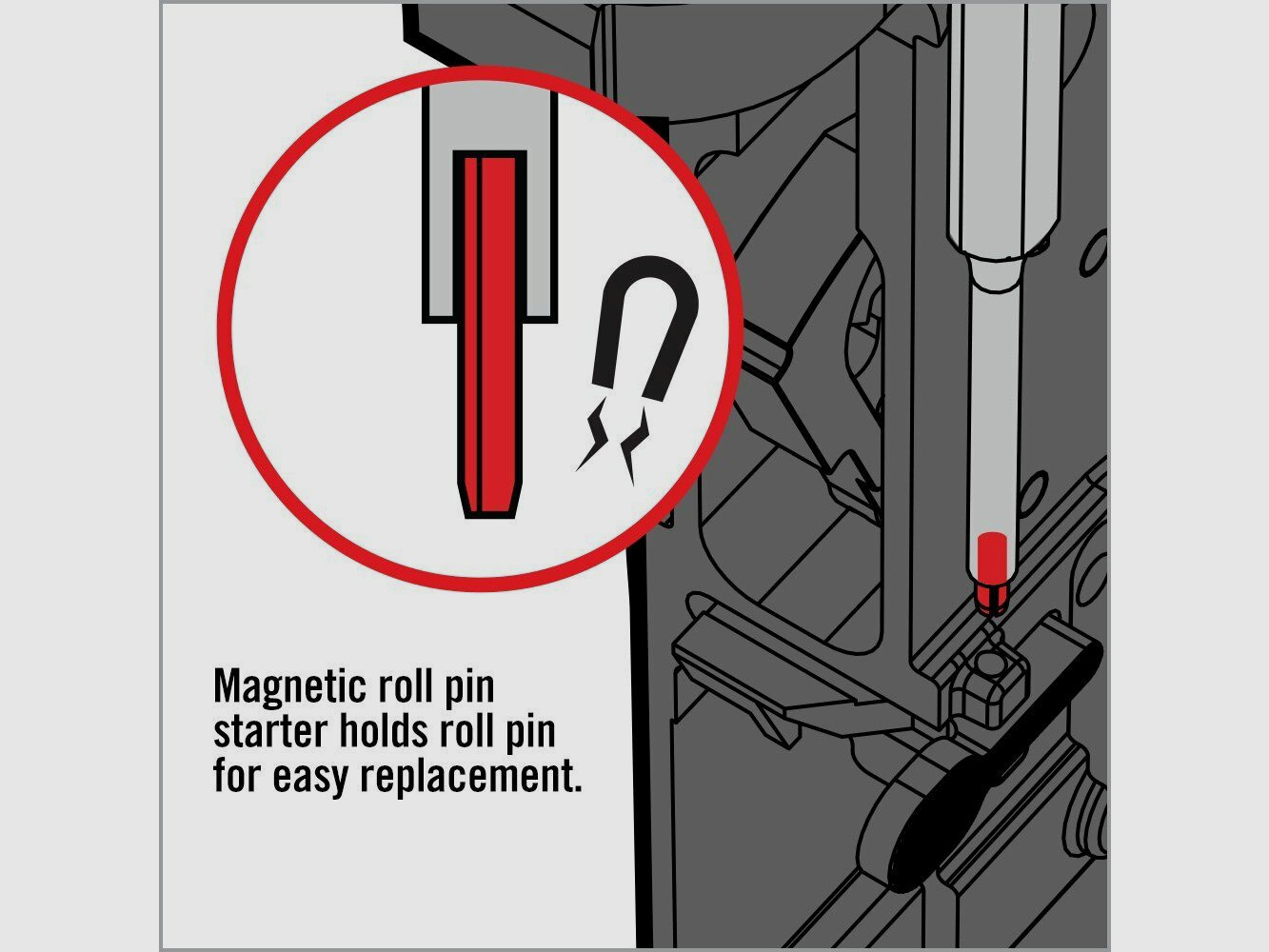 Magnetic roll pin starter holds roll pin for easy replacement.