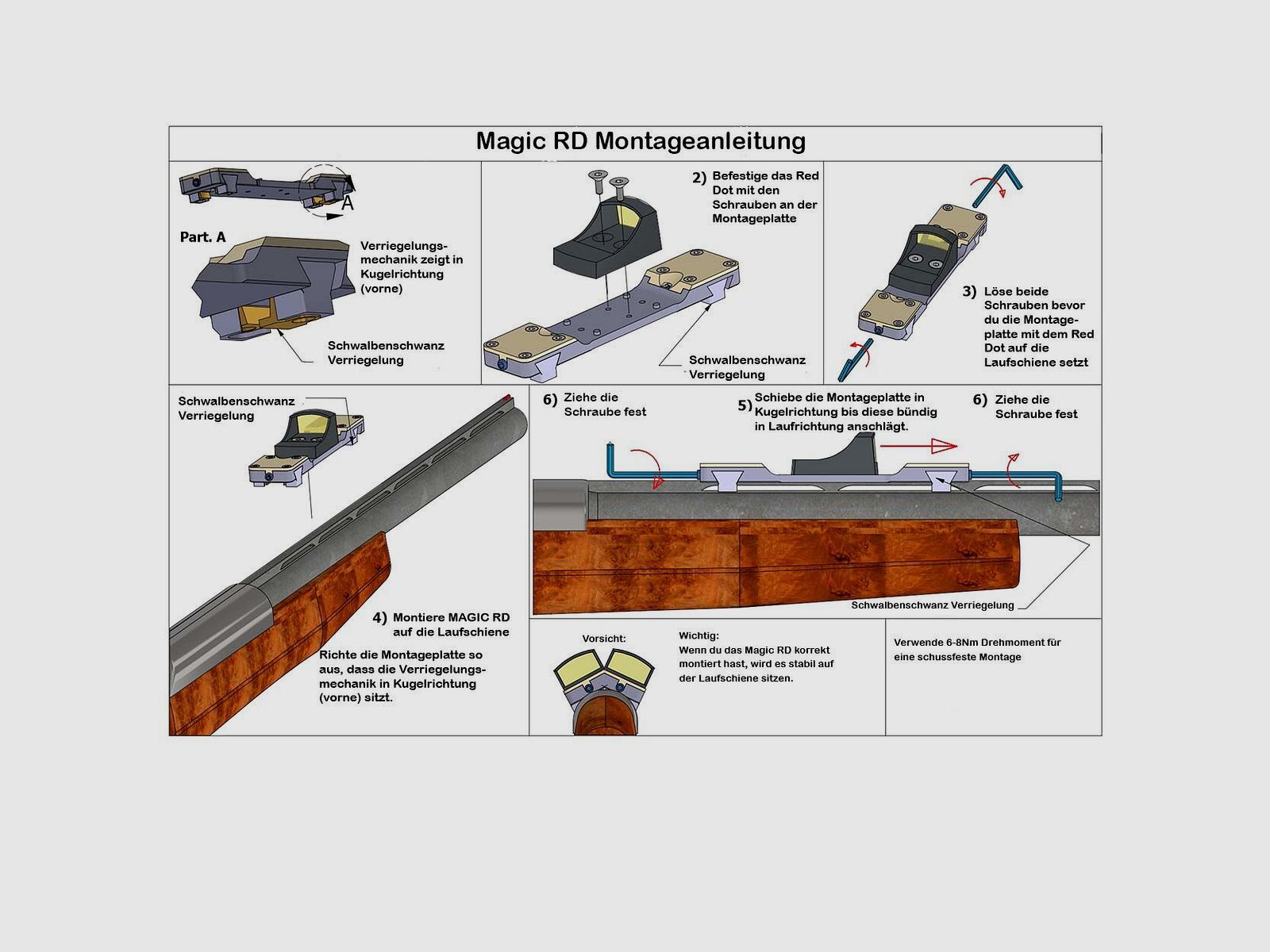 Magic RD Montageanleitung

A

Part. A

Verriegelungsmechanik zeigt in Kugelrichtung (vorne)

Schwalbenschwanz Verriegelung

2) Befestige das Red Dot mit den Schrauben an der Montageplatte

Schwalbenschwanz Verriegelung

3) Löse beide Schrauben bevor du die Montageplatte mit dem Red Dot auf die Laufschiene setzt

Schwalbenschwanz Verriegelung

4) Montiere MAGIC RD auf die Laufschiene

Richte die Montageplatte so aus, dass die Verriegelungsmechanik in Kugelrichtung (vorne) sitzt.

6) Ziehe die Schraube fest

5) Schiebe die Montageplatte in Kugelrichtung bis diese bündig in Laufrichtung anschlägt.

6) Ziehe die Schraube fest

Schwalbenschwanz Verriegelung

Vorsicht:

Wichtig:
Wenn du das Magic RD korrekt montiert hast, wird es stabil auf der Laufschiene sitzen.

Verwende 6-8Nm Drehmoment für eine schussfeste Montage