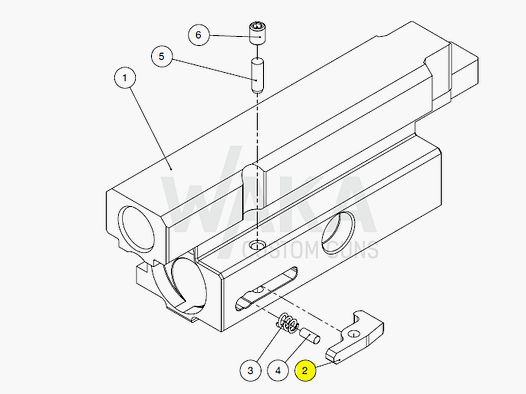 6
5
1
WAKA
CUSTOM GUNS
3
4
2