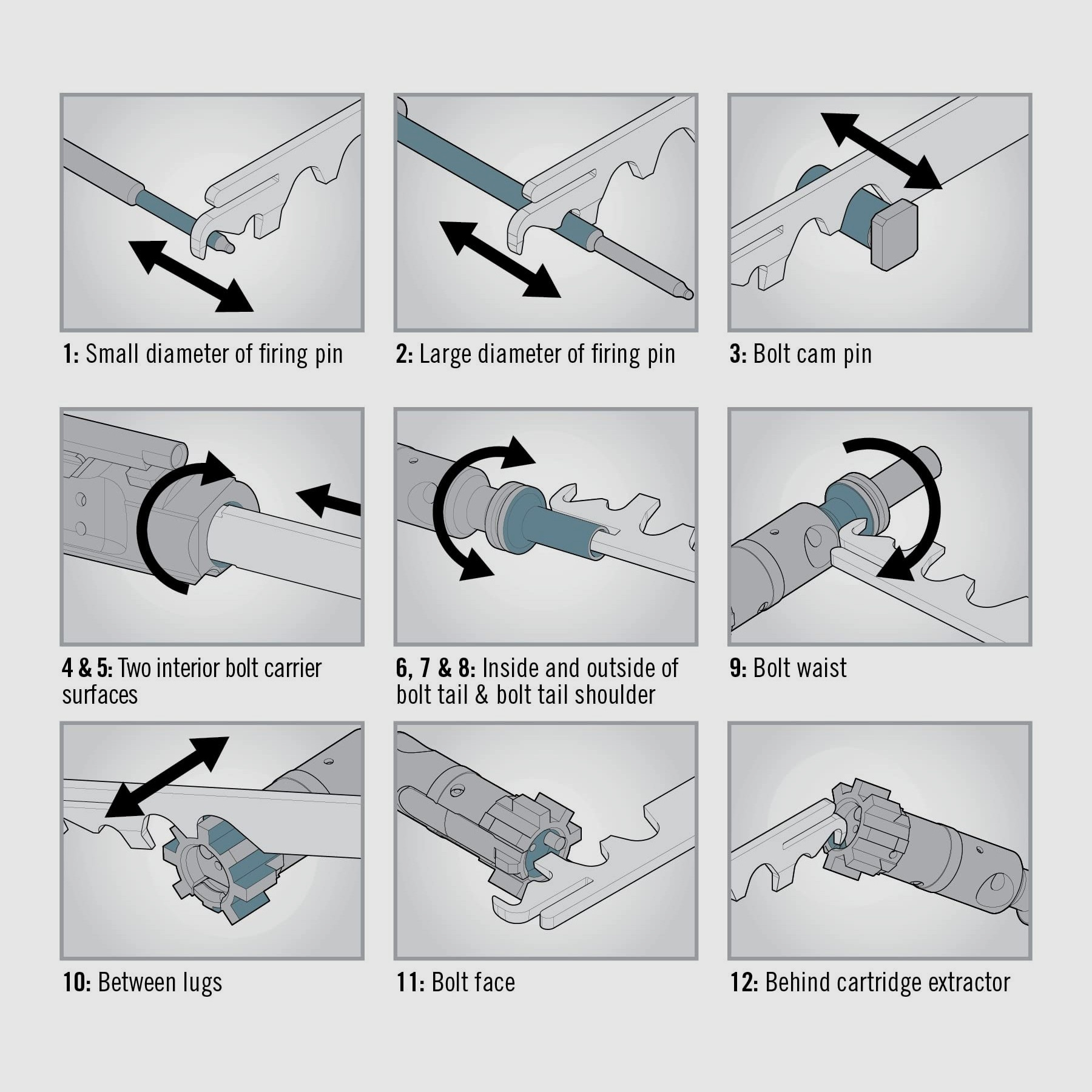 1: Small diameter of firing pin

2: Large diameter of firing pin

3: Bolt cam pin

4 & 5: Two interior bolt carrier surfaces

6, 7 & 8: Inside and outside of bolt tail & bolt tail shoulder

9: Bolt waist

10: Between lugs

11: Bolt face

12: Behind cartridge extractor