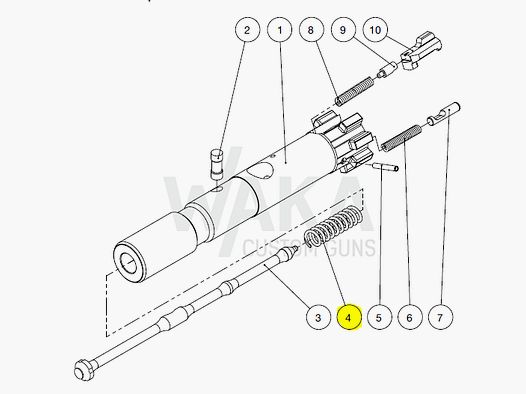 2
1
8
9
10
WAKA
CUSTOM GUNS
3
4
5
6
7