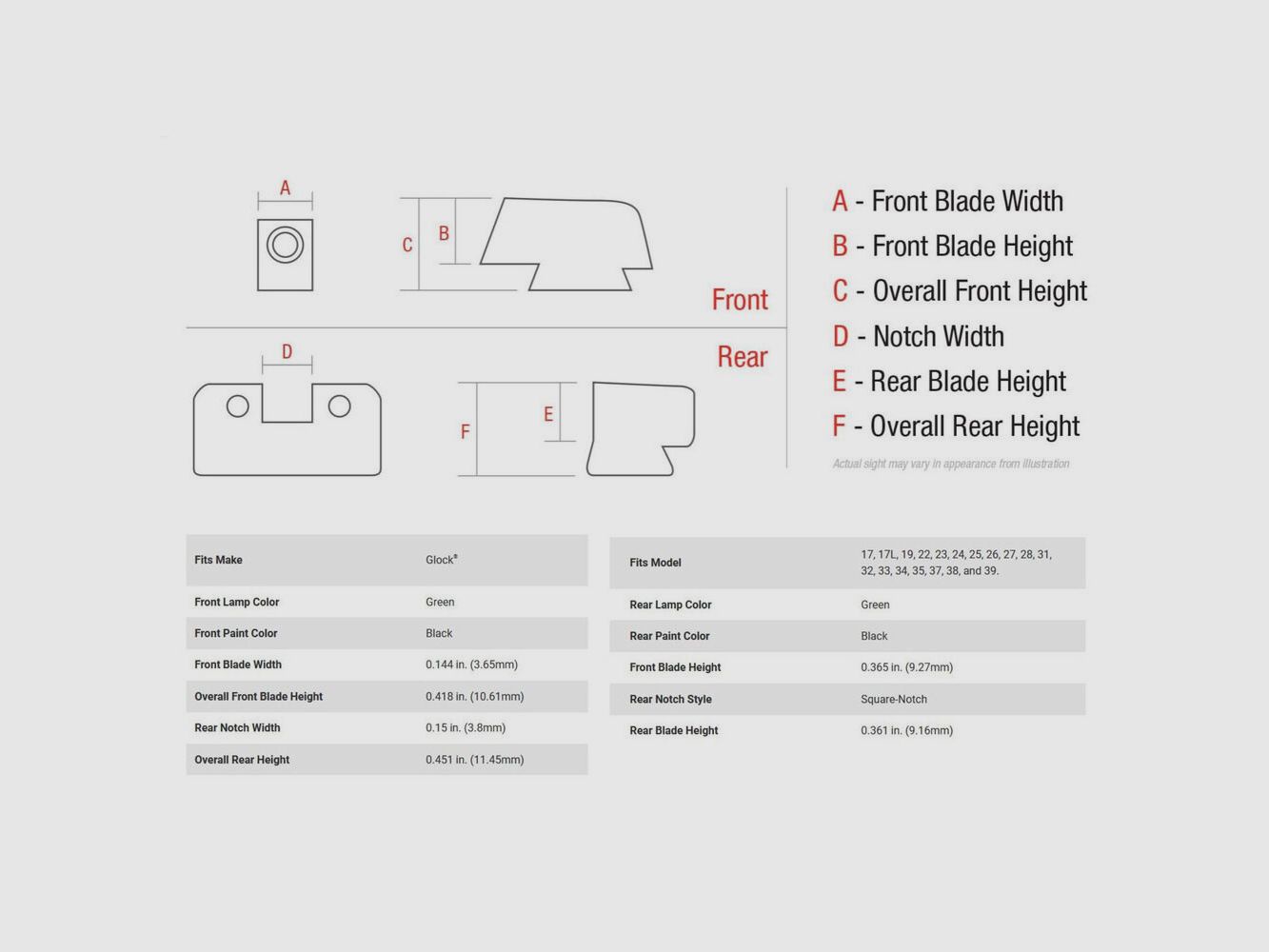 A

C B

Front

D

Rear

F E

A - Front Blade Width
B - Front Blade Height
C - Overall Front Height
D - Notch Width
E - Rear Blade Height
F - Overall Rear Height

Actual sight may vary in appearance from illustration

| Fits Make | Glock® |
|---|---|
| Front Lamp Color | Green |
| Front Paint Color | Black |
| Front Blade Width | 0.144 in. (3.65mm) |
| Overall Front Blade Height | 0.418 in. (10.61mm) |
| Rear Notch Width | 0.15 in. (3.8mm) |
| Overall Rear Height | 0.451 in. (11.45mm) |

| Fits Model | 17, 17L, 19, 22, 23, 24, 25, 26, 27, 28, 31, 32, 33, 34, 35, 37, 38, and 39. |
|---|---|
| Rear Lamp Color | Green |
| Rear Paint Color | Black |
| Front Blade Height | 0.365 in. (9.27mm) |
| Rear Notch Style | Square-Notch |
| Rear Blade Height | 0.361 in. (9.16mm) |