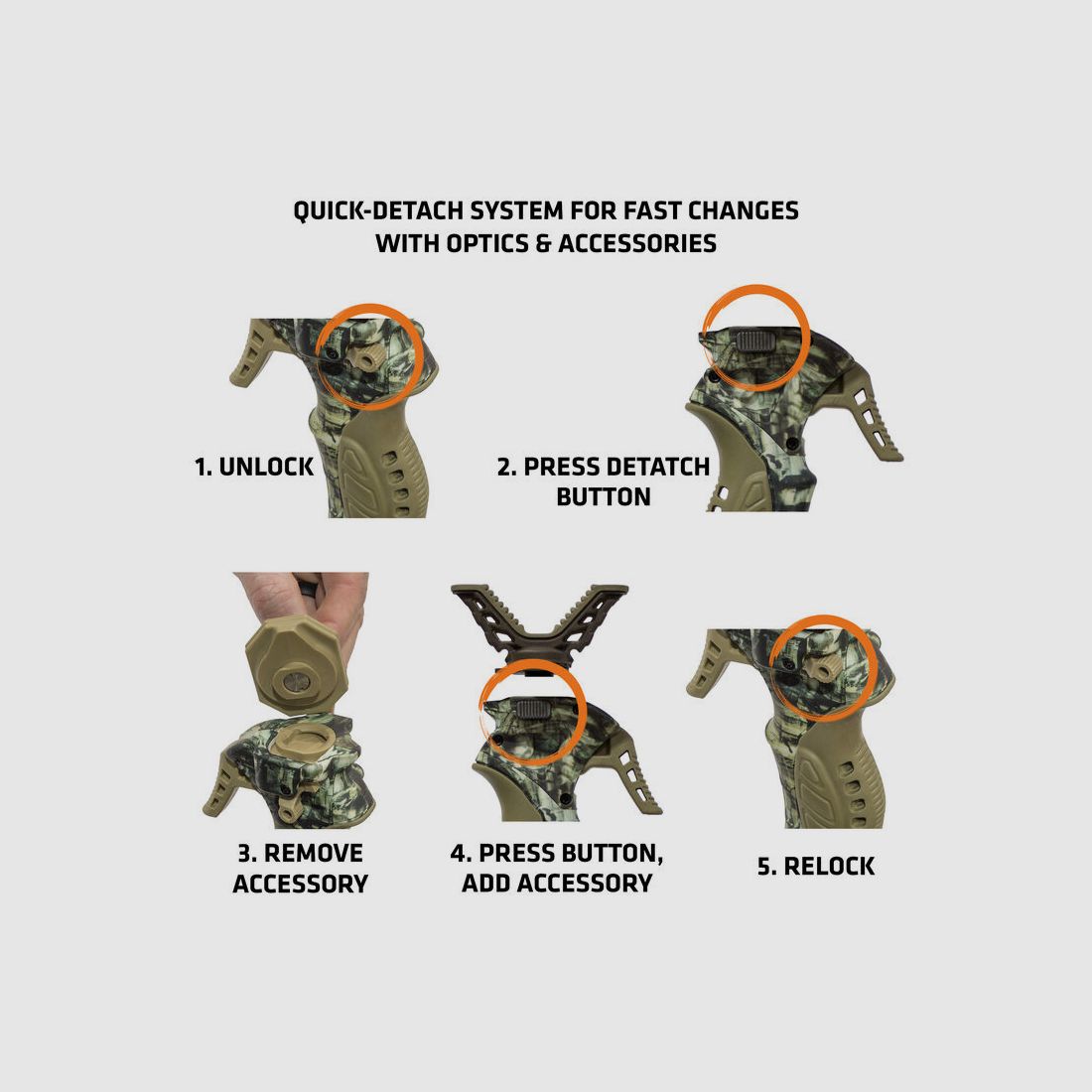 QUICK-DETACH SYSTEM FOR FAST CHANGES WITH OPTICS & ACCESSORIES

1. UNLOCK

2. PRESS DETATCH BUTTON

3. REMOVE ACCESSORY

4. PRESS BUTTON, ADD ACCESSORY

5. RELOCK