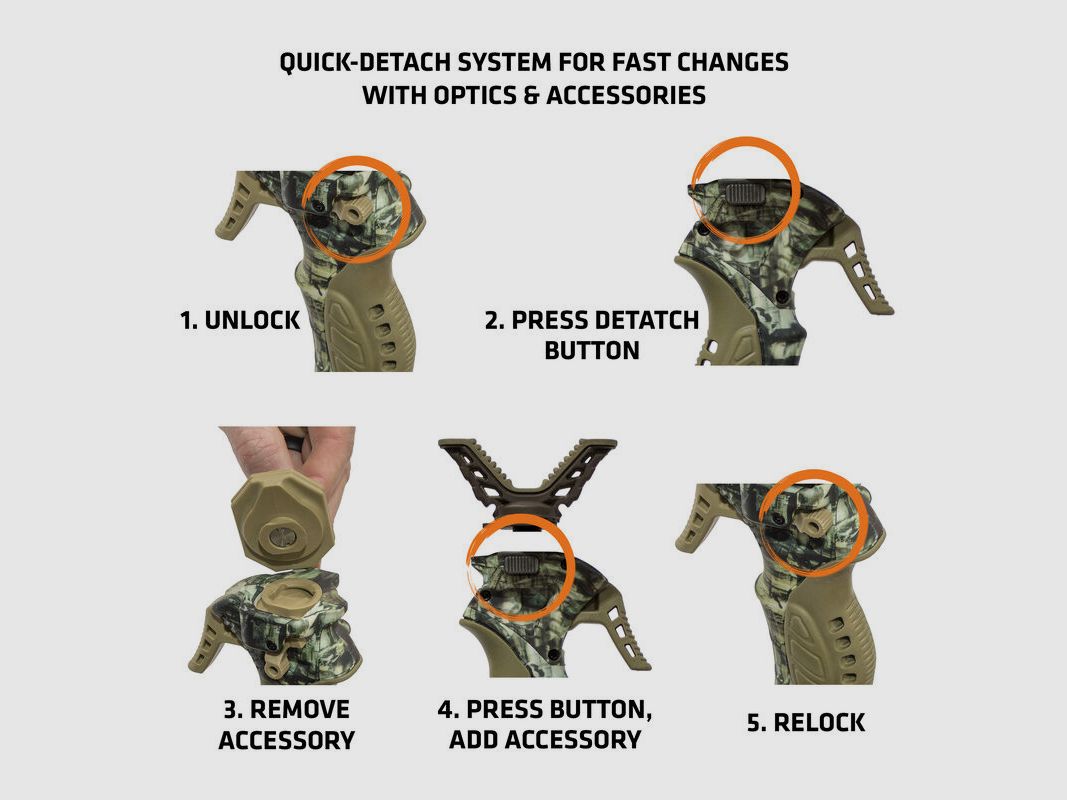 QUICK-DETACH SYSTEM FOR FAST CHANGES WITH OPTICS & ACCESSORIES

1. UNLOCK

2. PRESS DETATCH BUTTON

3. REMOVE ACCESSORY

4. PRESS BUTTON, ADD ACCESSORY

5. RELOCK