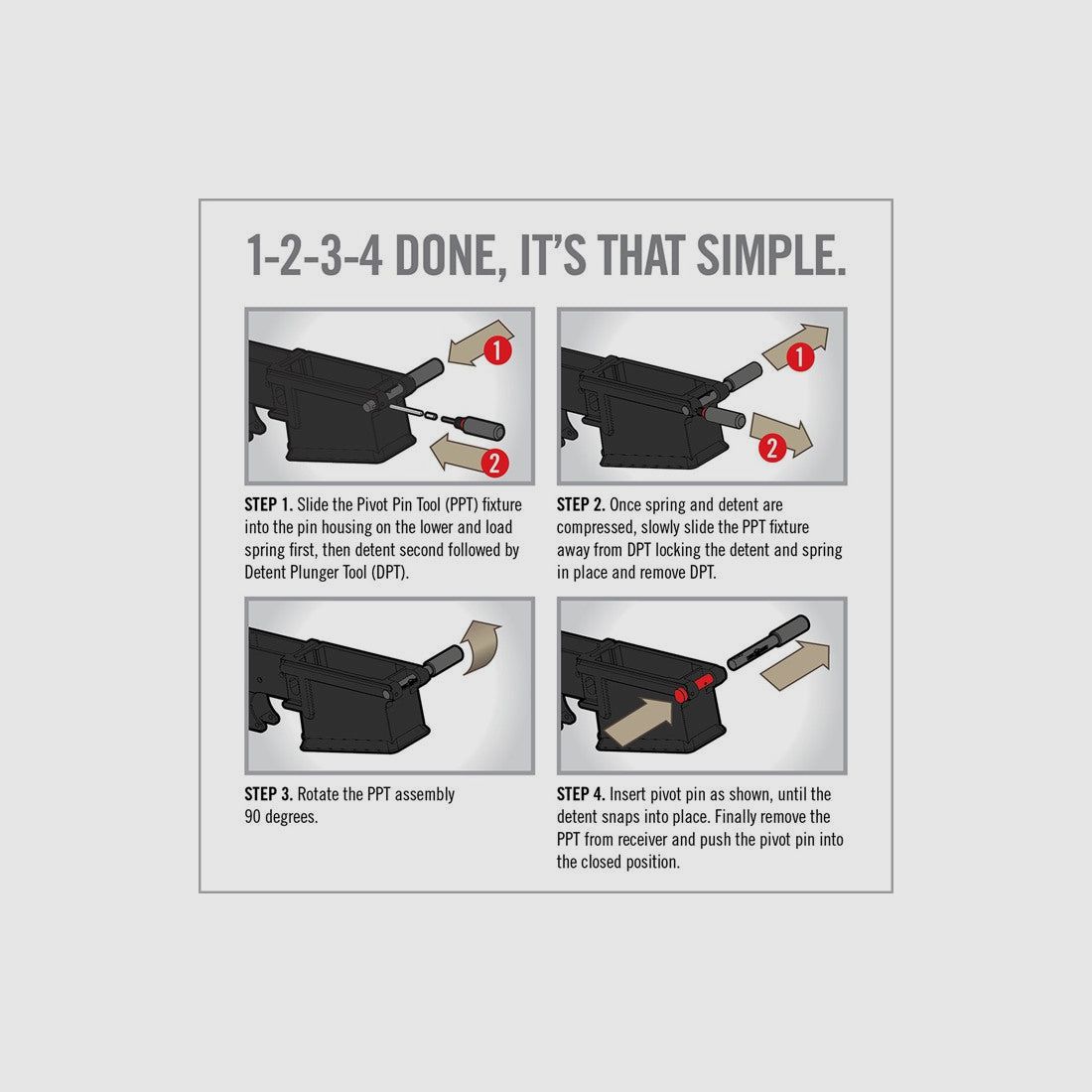 1-2-3-4 DONE, IT'S THAT SIMPLE.

1

2

STEP 1. Slide the Pivot Pin Tool (PPT) fixture into the pin housing on the lower and load spring first, then detent second followed by Detent Plunger Tool (DPT).

1

2

STEP 2. Once spring and detent are compressed, slowly slide the PPT fixture away from DPT locking the detent and spring in place and remove DPT.

STEP 3. Rotate the PPT assembly 90 degrees.

STEP 4. Insert pivot pin as shown, until the detent snaps into place. Finally remove the PPT from receiver and push the pivot pin into the closed position.