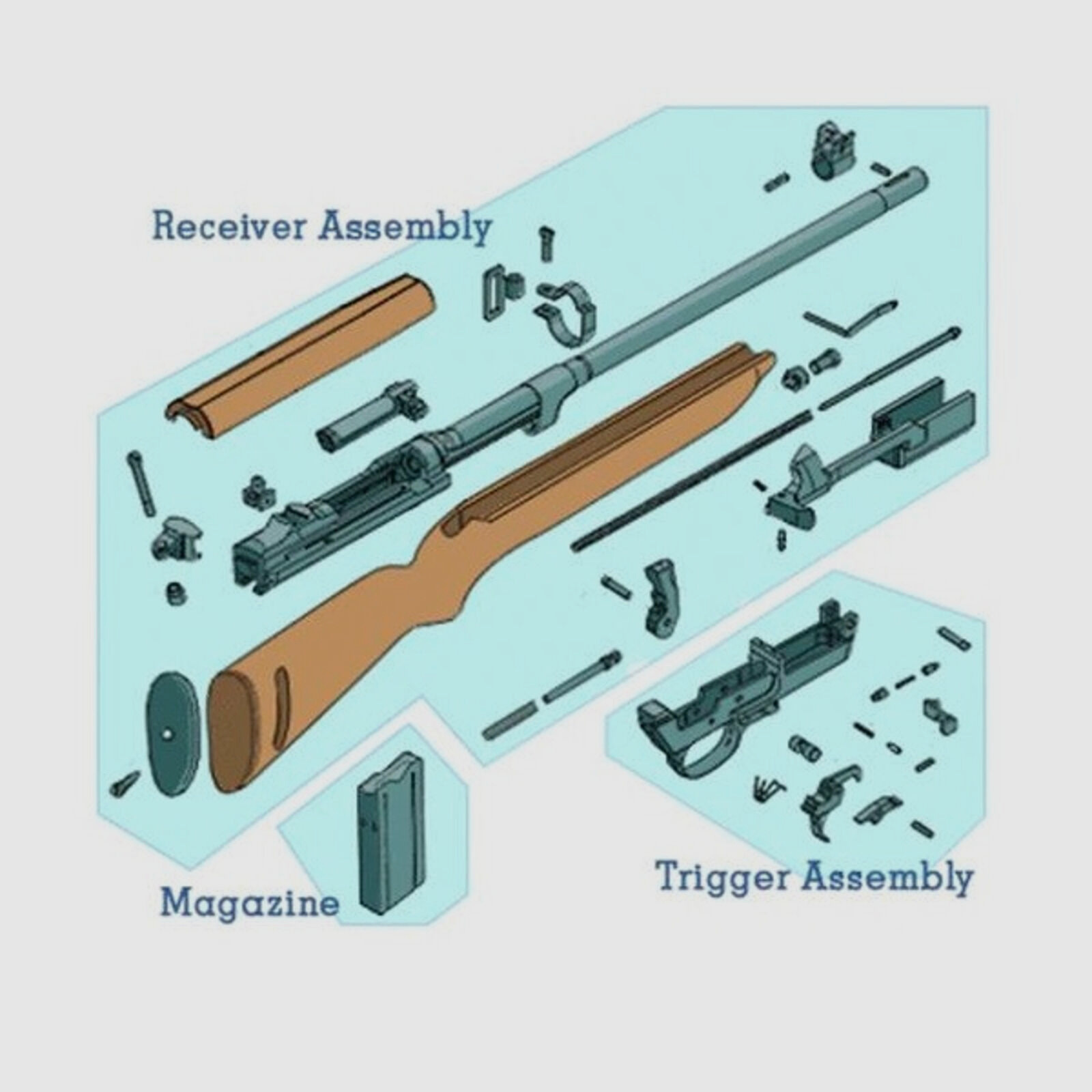 Receiver Assembly

Magazine

Trigger Assembly