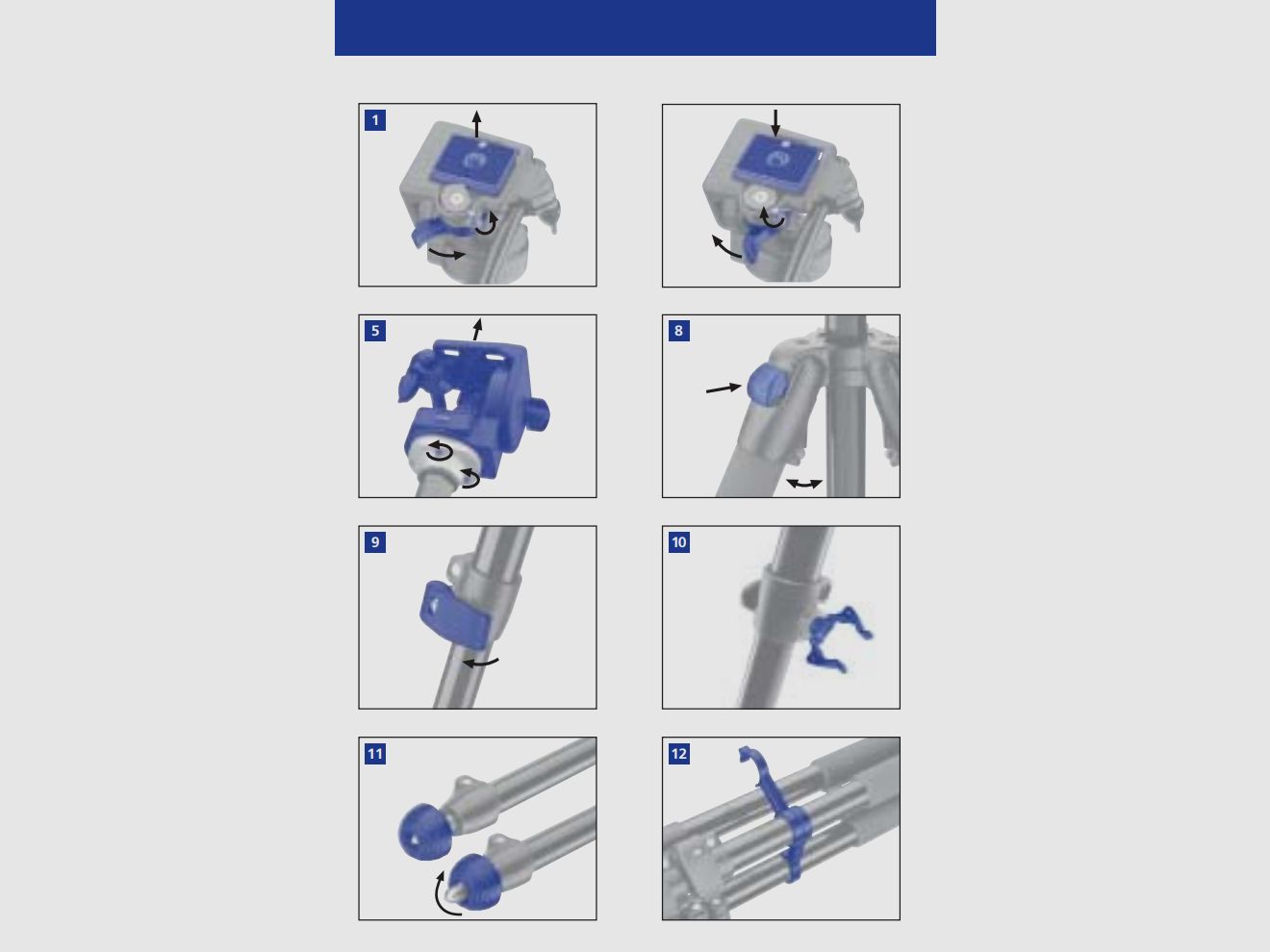 1

5

8

9

10

11

12