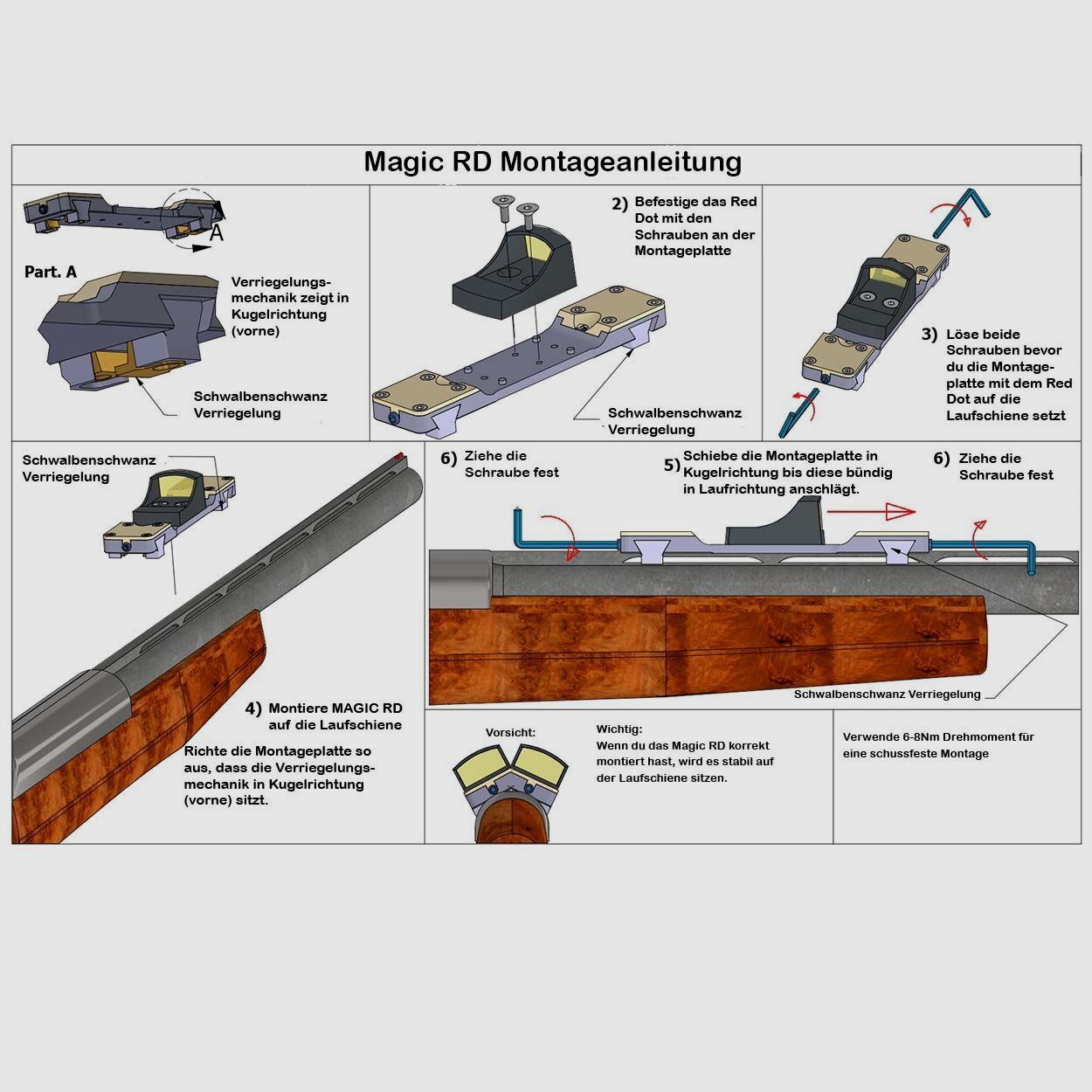 Magic RD Montageanleitung

A

Part. A

Verriegelungsmechanik zeigt in Kugelrichtung (vorne)

Schwalbenschwanz Verriegelung

2) Befestige das Red Dot mit den Schrauben an der Montageplatte

Schwalbenschwanz Verriegelung

3) Löse beide Schrauben bevor du die Montageplatte mit dem Red Dot auf die Laufschiene setzt

Schwalbenschwanz Verriegelung

4) Montiere MAGIC RD auf die Laufschiene

Richte die Montageplatte so aus, dass die Verriegelungsmechanik in Kugelrichtung (vorne) sitzt.

6) Ziehe die Schraube fest

5) Schiebe die Montageplatte in Kugelrichtung bis diese bündig in Laufrichtung anschlägt.

6) Ziehe die Schraube fest

Schwalbenschwanz Verriegelung

Vorsicht:

Wichtig:
Wenn du das Magic RD korrekt montiert hast, wird es stabil auf der Laufschiene sitzen.

Verwende 6-8Nm Drehmoment für eine schussfeste Montage