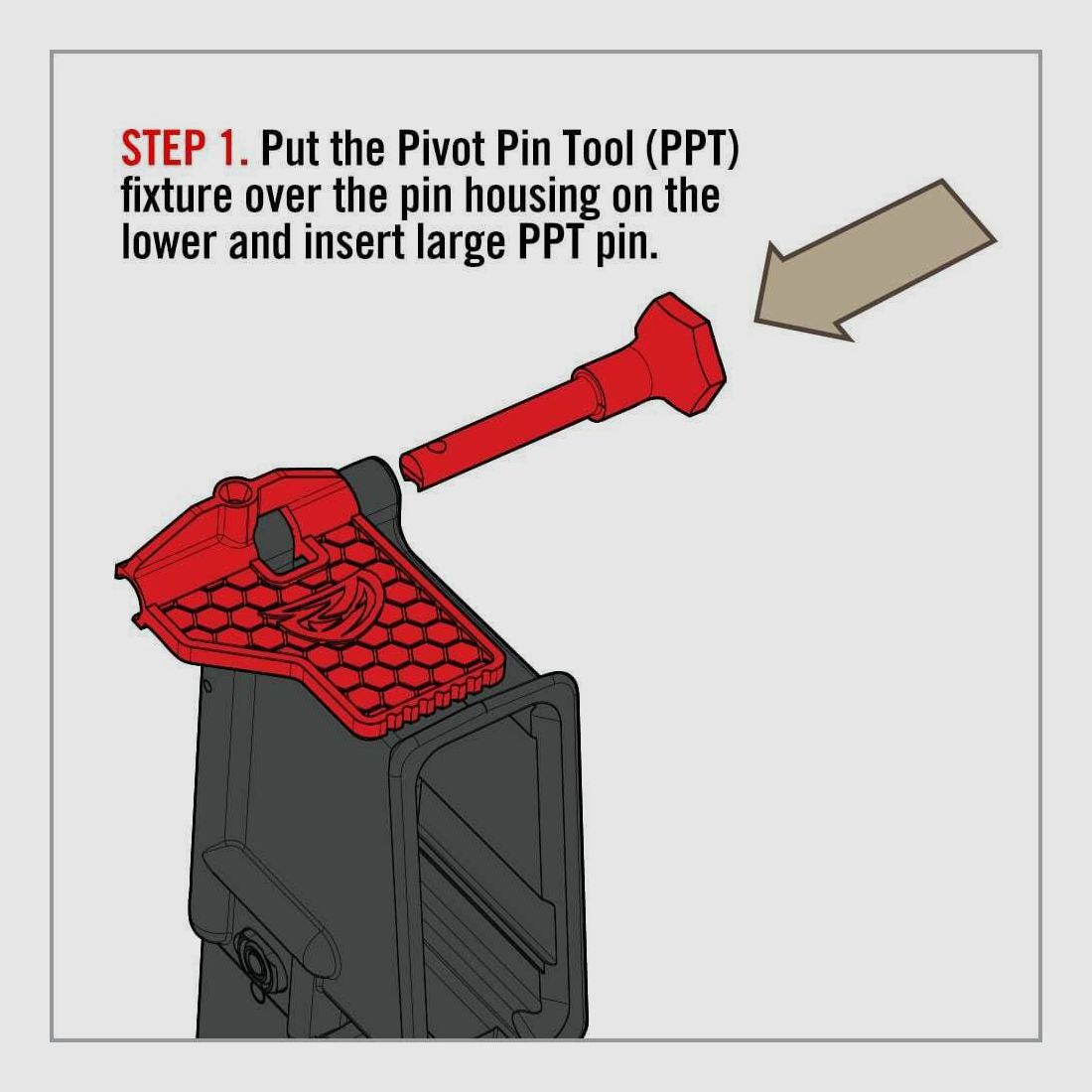 STEP 1. Put the Pivot Pin Tool (PPT) fixture over the pin housing on the lower and insert large PPT pin.