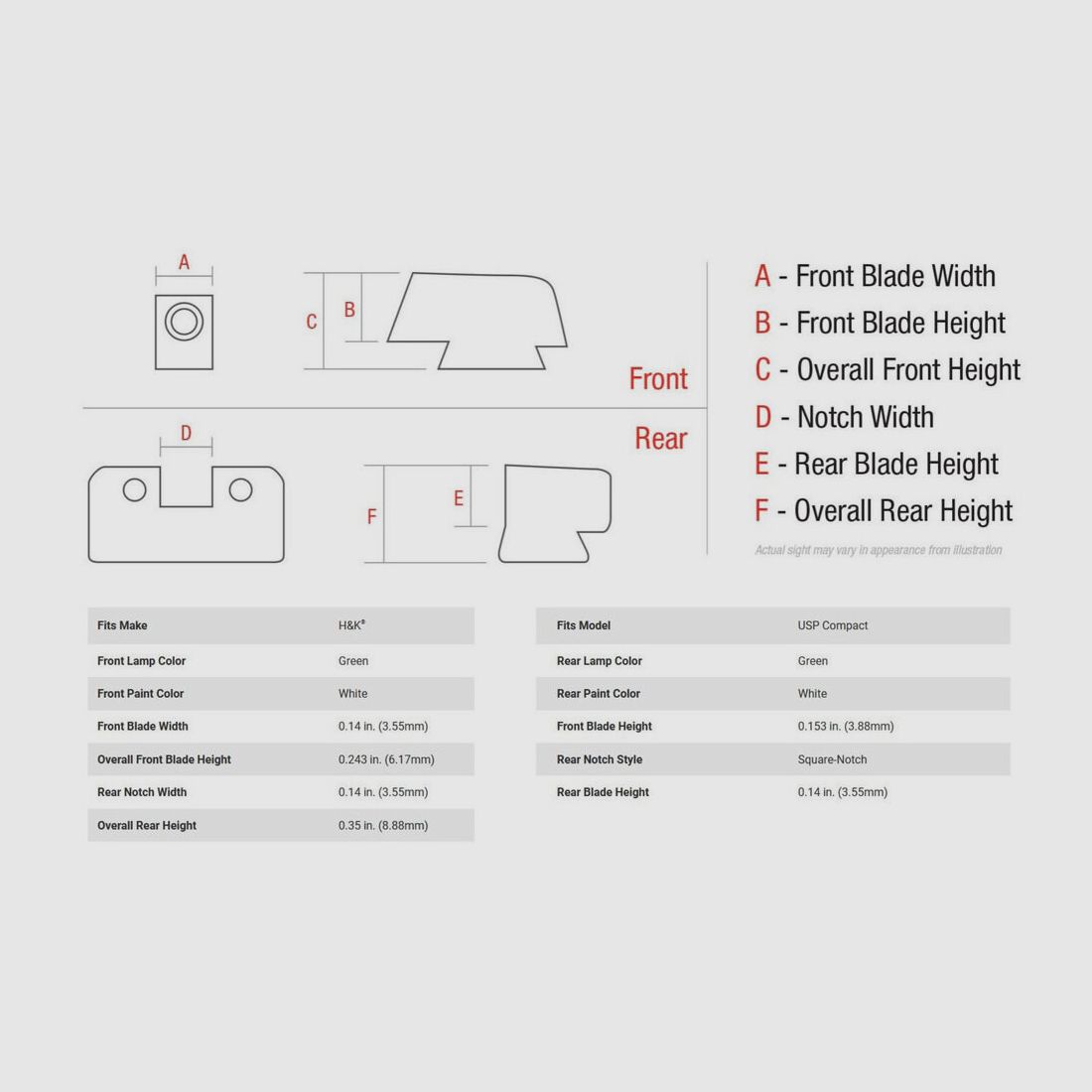 A

C B

Front

D

Rear

F E

A - Front Blade Width
B - Front Blade Height
C - Overall Front Height
D - Notch Width
E - Rear Blade Height
F - Overall Rear Height

Actual sight may vary in appearance from illustration

| Fits Make | H&K® |
|---|---|
| Front Lamp Color | Green |
| Front Paint Color | White |
| Front Blade Width | 0.14 in. (3.55mm) |
| Overall Front Blade Height | 0.243 in. (6.17mm) |
| Rear Notch Width | 0.14 in. (3.55mm) |
| Overall Rear Height | 0.35 in. (8.88mm) |

| Fits Model | USP Compact |
|---|---|
| Rear Lamp Color | Green |
| Rear Paint Color | White |
| Front Blade Height | 0.153 in. (3.88mm) |
| Rear Notch Style | Square-Notch |
| Rear Blade Height | 0.14 in. (3.55mm) |